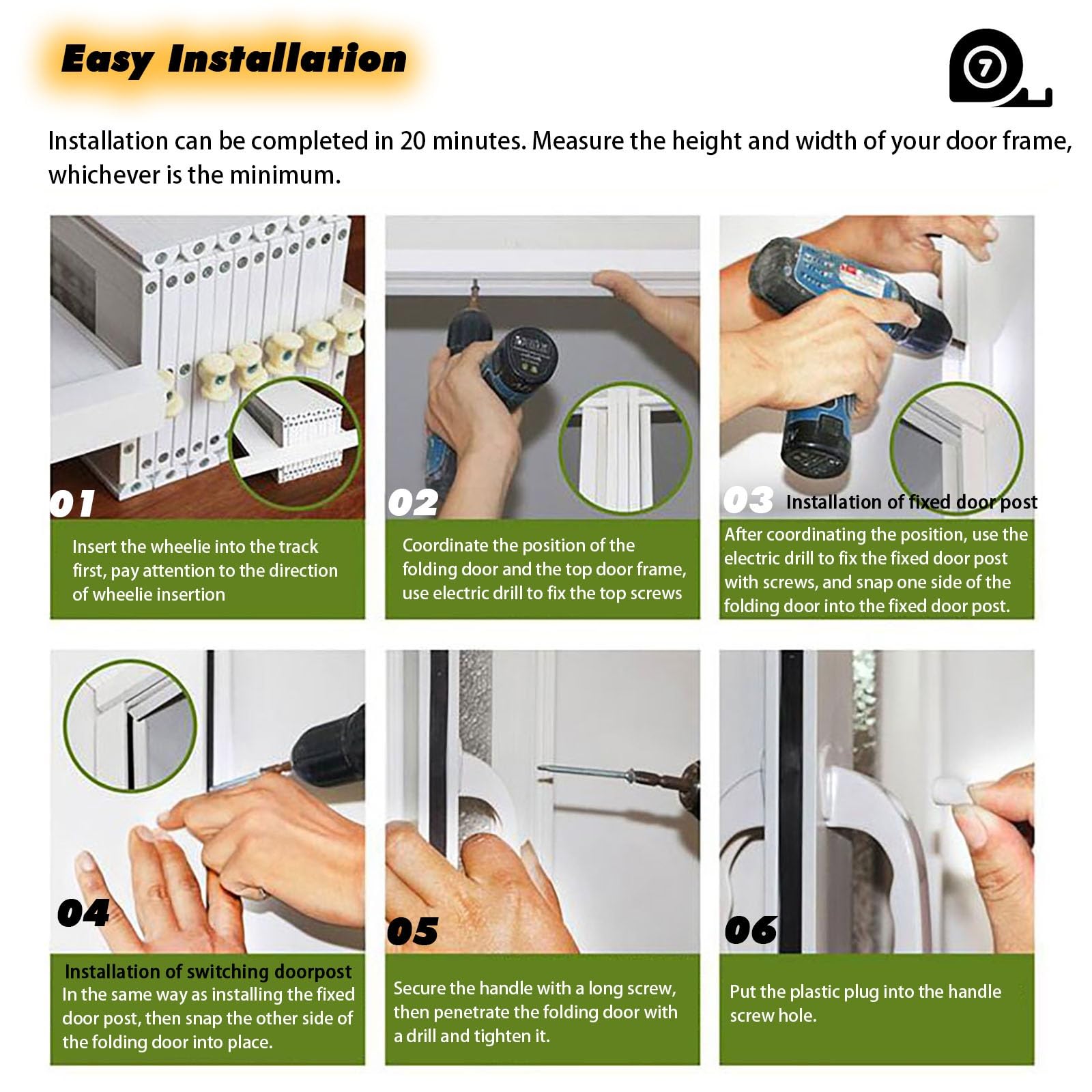 Easy Installation

7

Installation can be completed in 20 minutes. Measure the height and width of your door frame, whichever is the minimum.

01

Insert the wheelie into the track first, pay attention to the direction of wheelie insertion

02

Coordinate the position of the folding door and the top door frame, use electric drill to fix the top screws

03 Installation of fixed door post

After coordinating the position, use the electric drill to fix the fixed door post with screws, and snap one side of the folding door into the fixed door post.

04

Installation of switching doorpost
In the same way as installing the fixed door post, then snap the other side of the folding door into place.

05

Secure the handle with a long screw, then penetrate the folding door with a drill and tighten it.

06

Put the plastic plug into the handle screw hole.