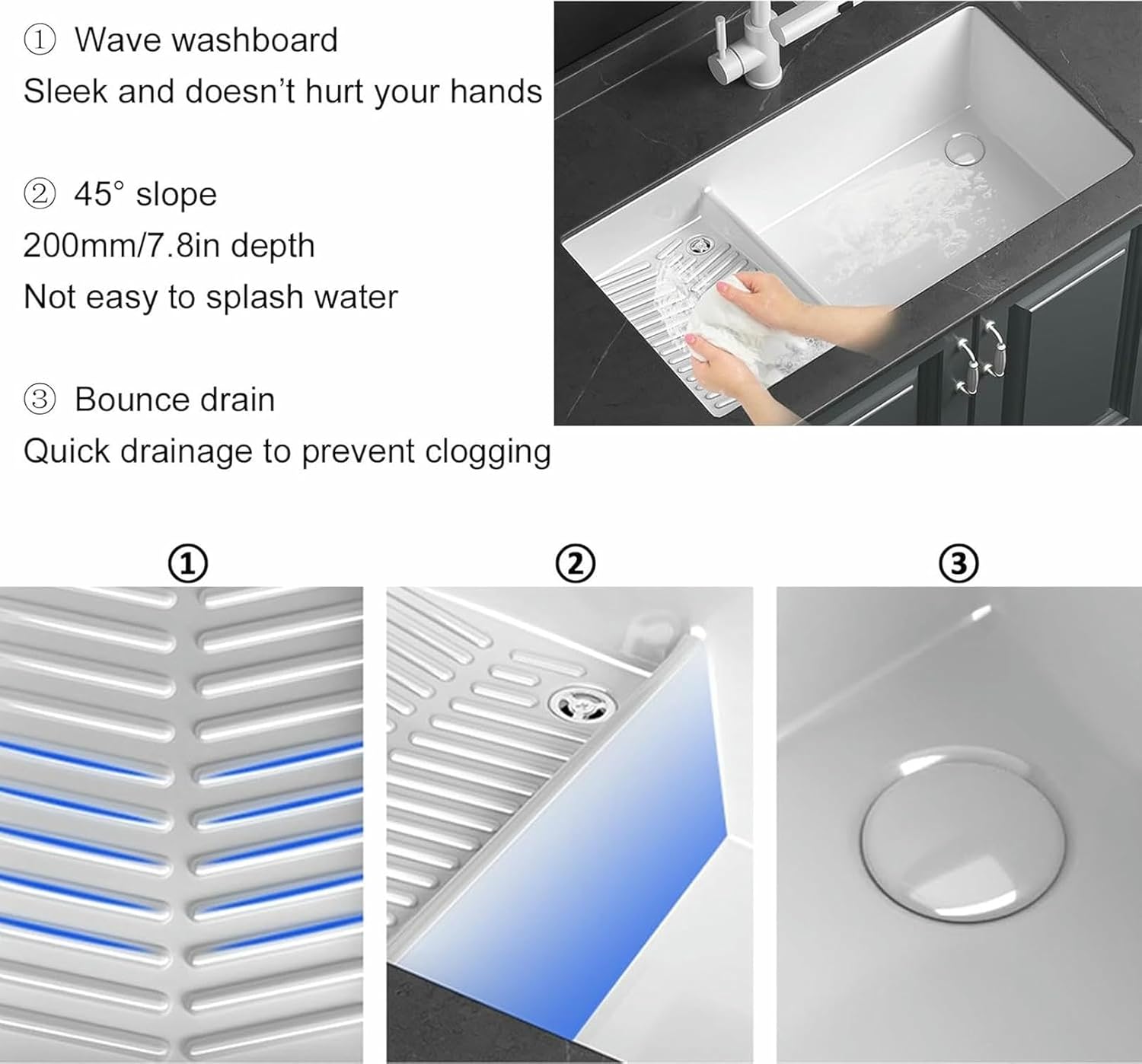 ① Wave washboard
Sleek and doesn't hurt your hands

② 45° slope
200mm/7.8in depth
Not easy to splash water

③ Bounce drain
Quick drainage to prevent clogging

①

②

③