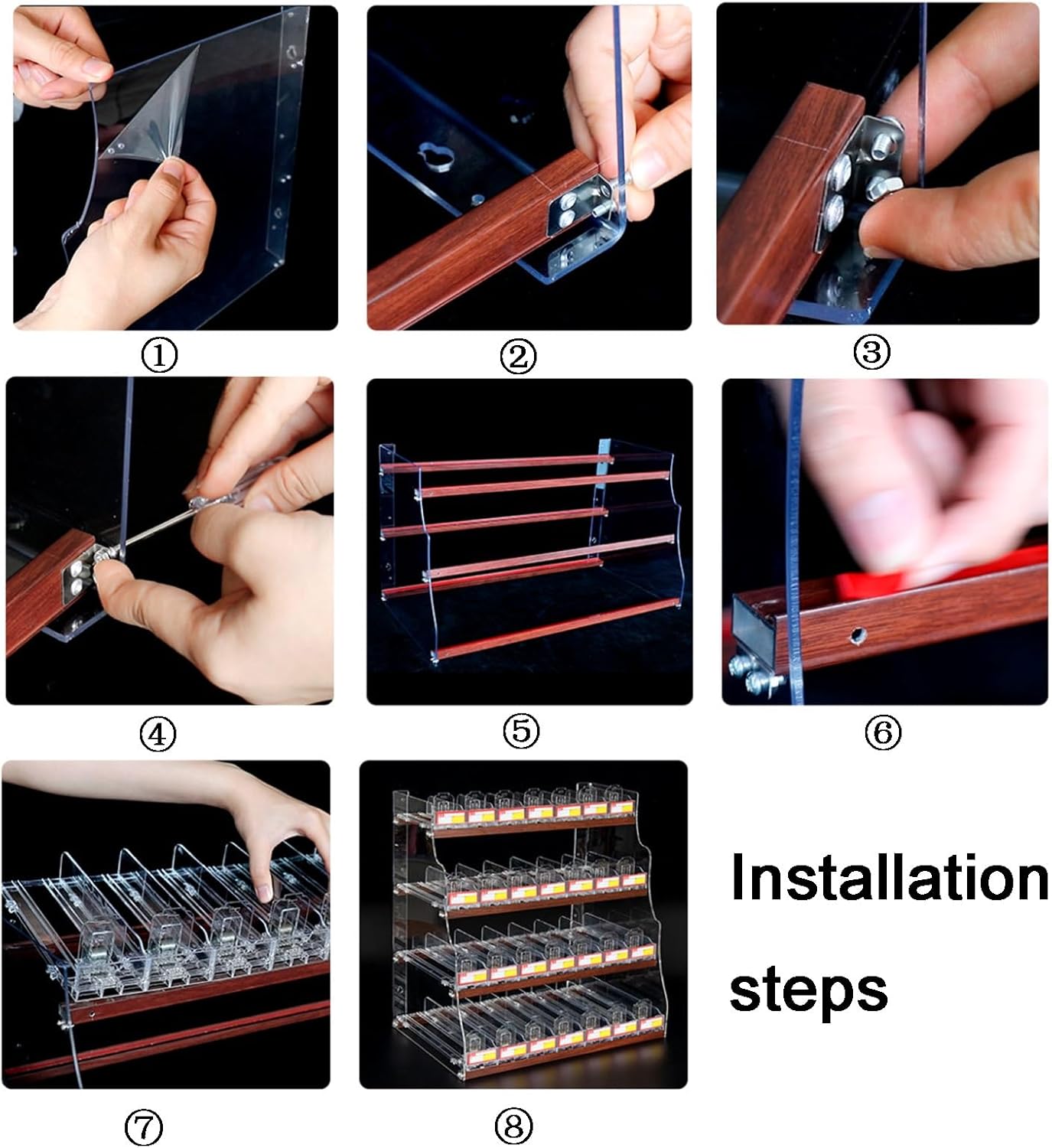 ①

②

③

④

⑤

⑥

⑦

⑧

Installation steps