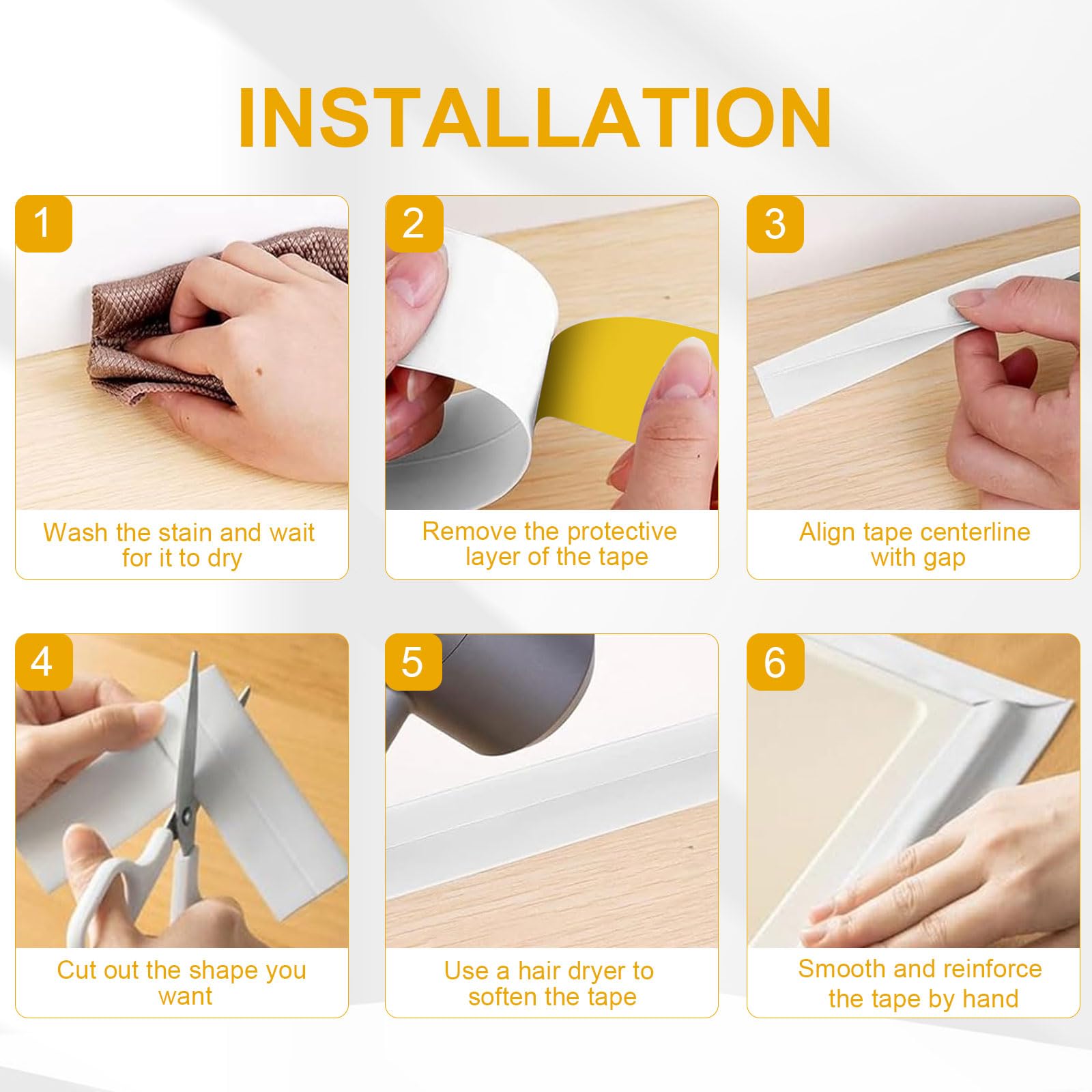 INSTALLATION

1

Wash the stain and wait for it to dry

2

Remove the protective layer of the tape

3

Align tape centerline with gap

4

Cut out the shape you want

5

Use a hair dryer to soften the tape

6

Smooth and reinforce the tape by hand