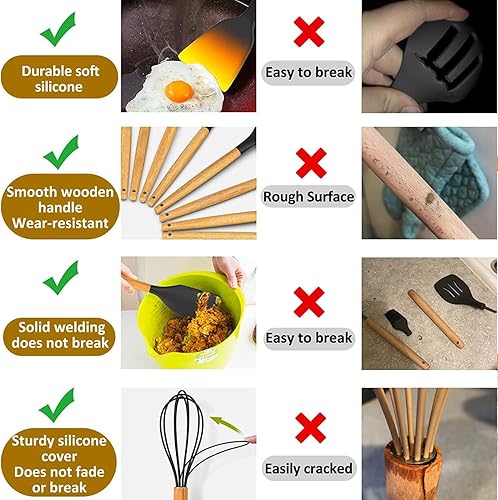 Durable soft silicone

Easy to break

Smooth wooden handle Wear-resistant

Rough Surface

Solid welding does not break

Easy to break

Sturdy silicone cover Does not fade or break

Easily cracked