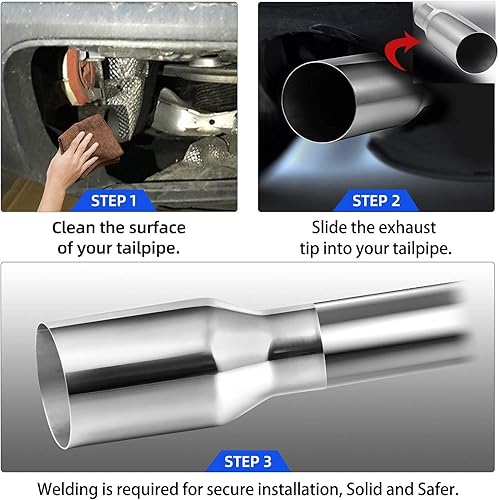 STEP 1

Clean the surface of your tailpipe.

STEP 2

Slide the exhaust tip into your tailpipe.

STEP 3

Welding is required for secure installation, Solid and Safer.