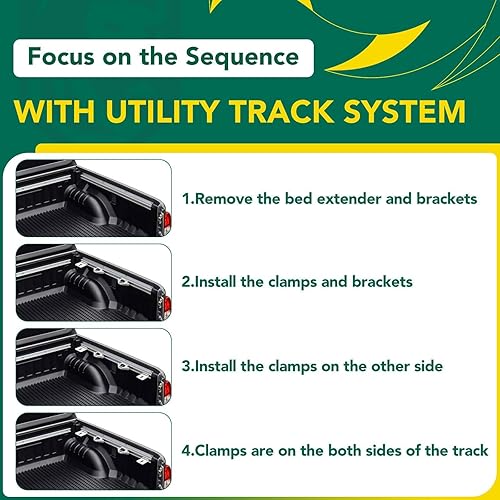 Focus on the Sequence

WITH UTILITY TRACK SYSTEM

1.Remove the bed extender and brackets

2.Install the clamps and brackets

3.Install the clamps on the other side

4.Clamps are on the both sides of the track