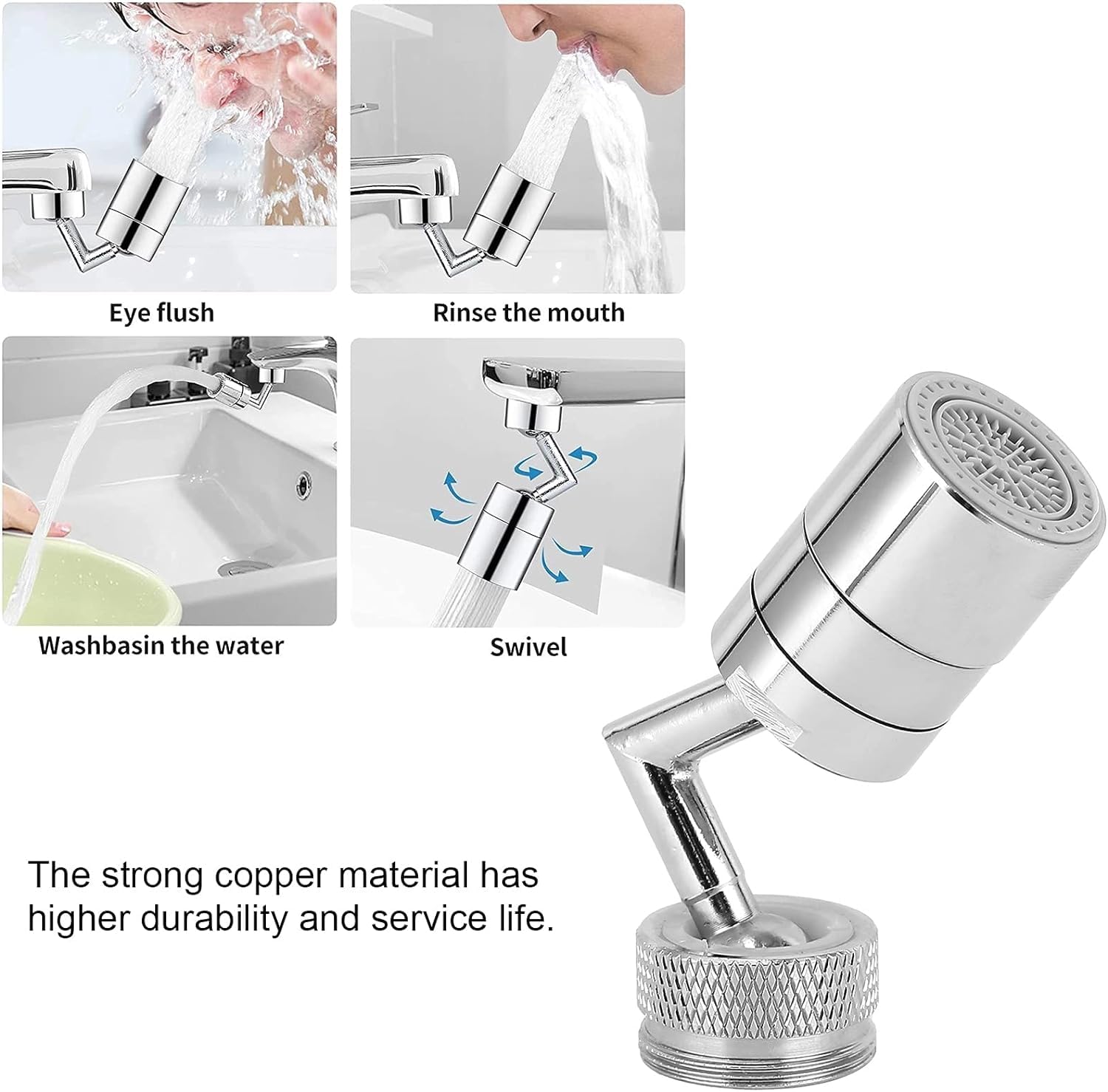 Eye flush

Rinse the mouth

Washbasin the water

Swivel

The strong copper material has higher durability and service life.