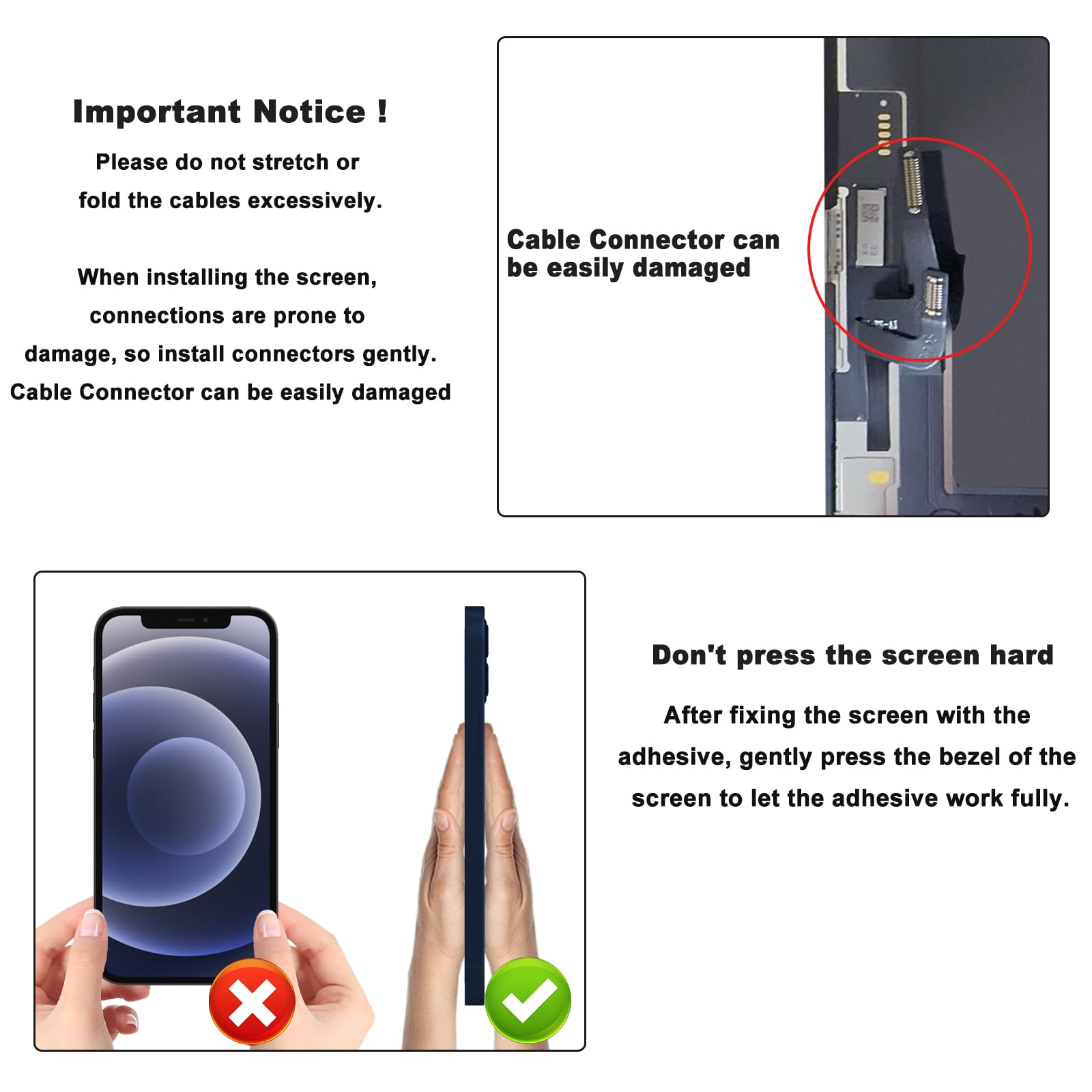 Important Notice !

Please do not stretch or fold the cables excessively.

When installing the screen, connections are prone to damage, so install connectors gently. Cable Connector can be easily damaged

Cable Connector can be easily damaged

Don't press the screen hard

After fixing the screen with the adhesive, gently press the bezel of the screen to let the adhesive work fully.