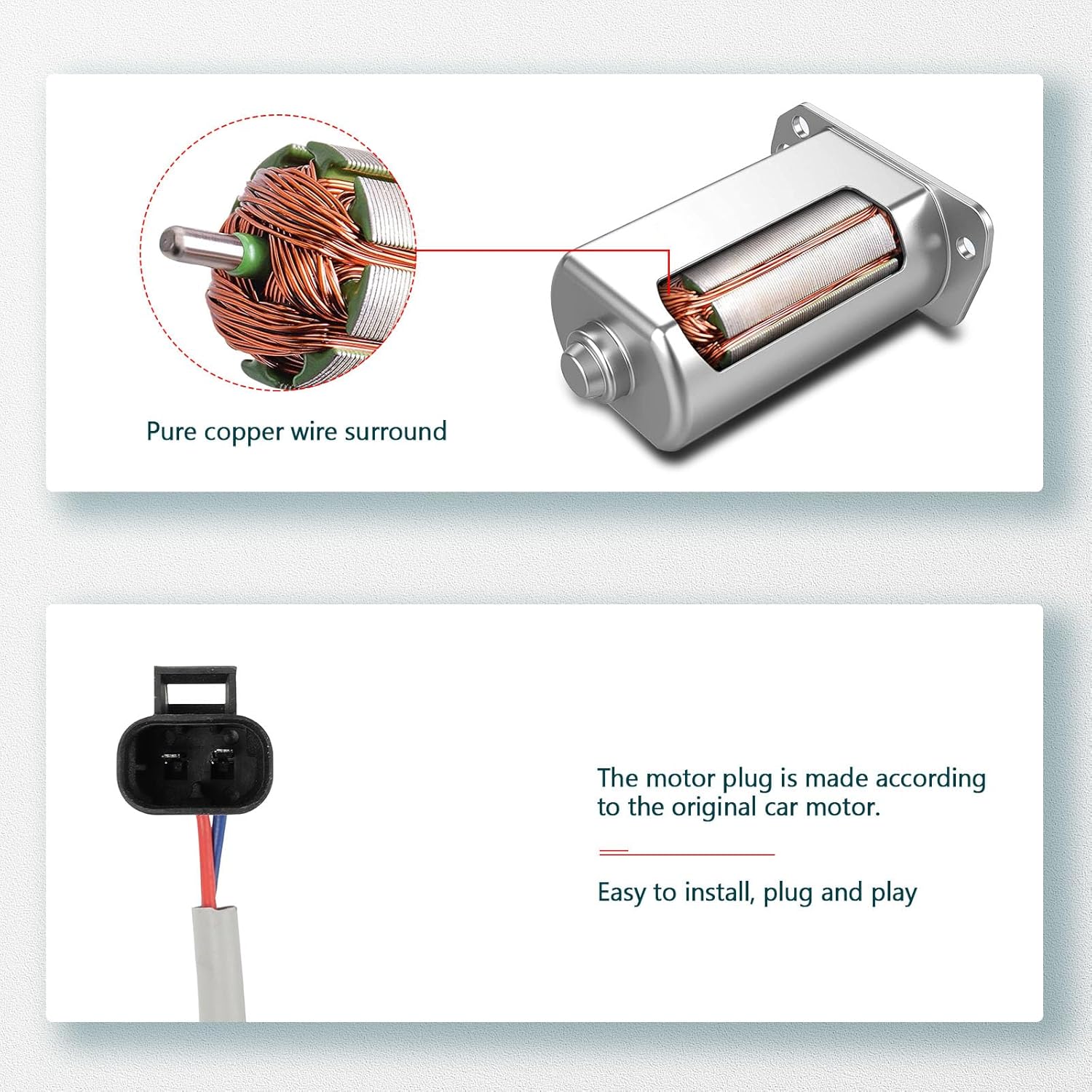 Pure copper wire surround

The motor plug is made according to the original car motor.

Easy to install, plug and play