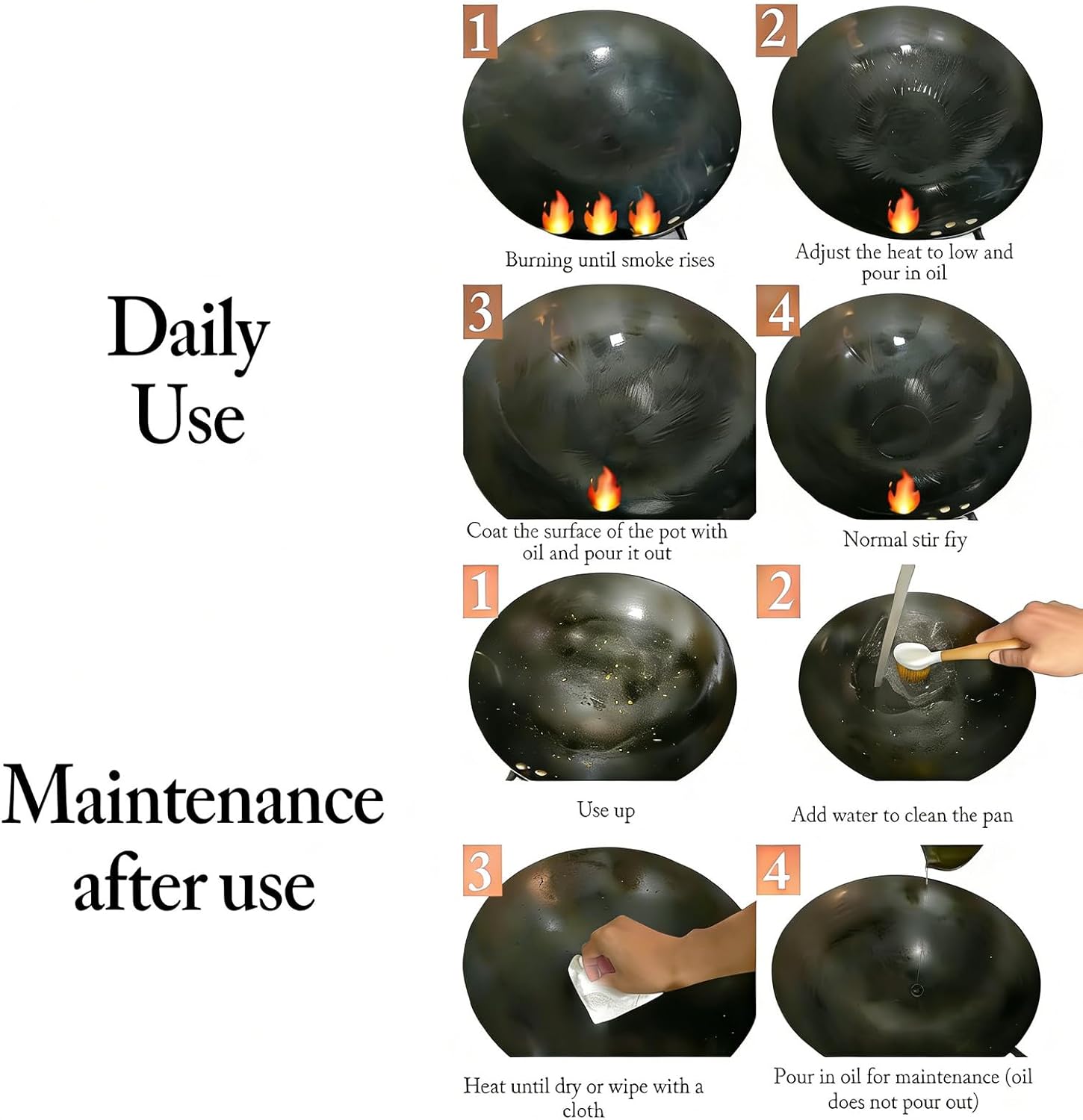 Daily Use

1
Burning until smoke rises

2
Adjust the heat to low and pour in oil

3
Coat the surface of the pot with oil and pour it out

4
Normal stir fry

Maintenance after use

1
Use up

2
Add water to clean the pan

3
Heat until dry or wipe with a cloth

4
Pour in oil for maintenance (oil does not pour out)