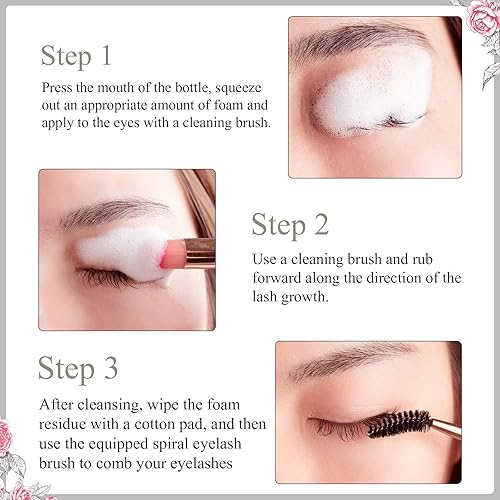 Step 1

Press the mouth of the bottle, squeeze out an appropriate amount of foam and apply to the eyes with a cleaning brush.

Step 2

Use a cleaning brush and rub forward along the direction of the lash growth.

Step 3

After cleansing, wipe the foam residue with a cotton pad, and then use the equipped spiral eyelash brush to comb your eyelashes