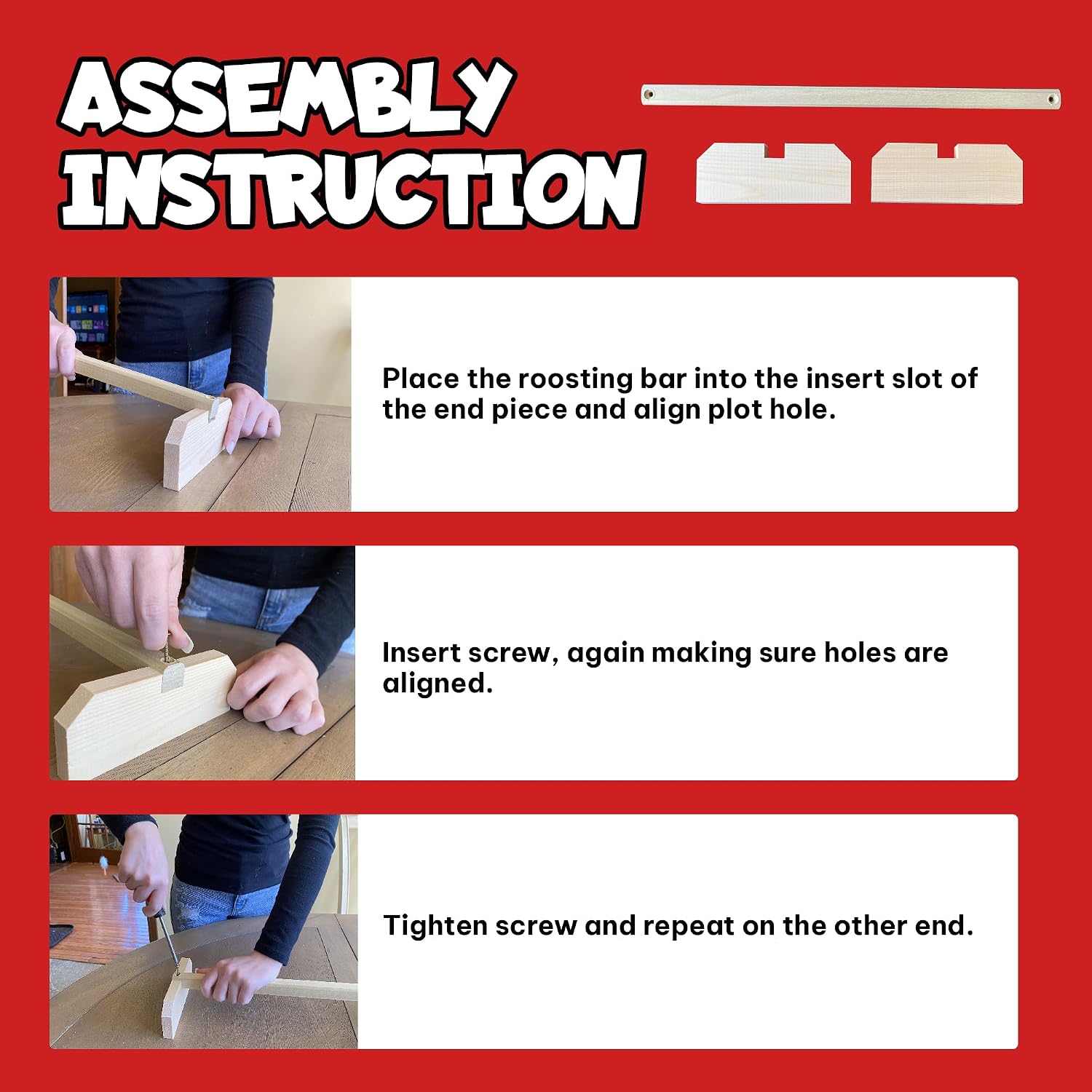 ASSEMBLY INSTRUCTION

Place the roosting bar into the insert slot of the end piece and align plot hole.

Insert screw, again making sure holes are aligned.

Tighten screw and repeat on the other end.