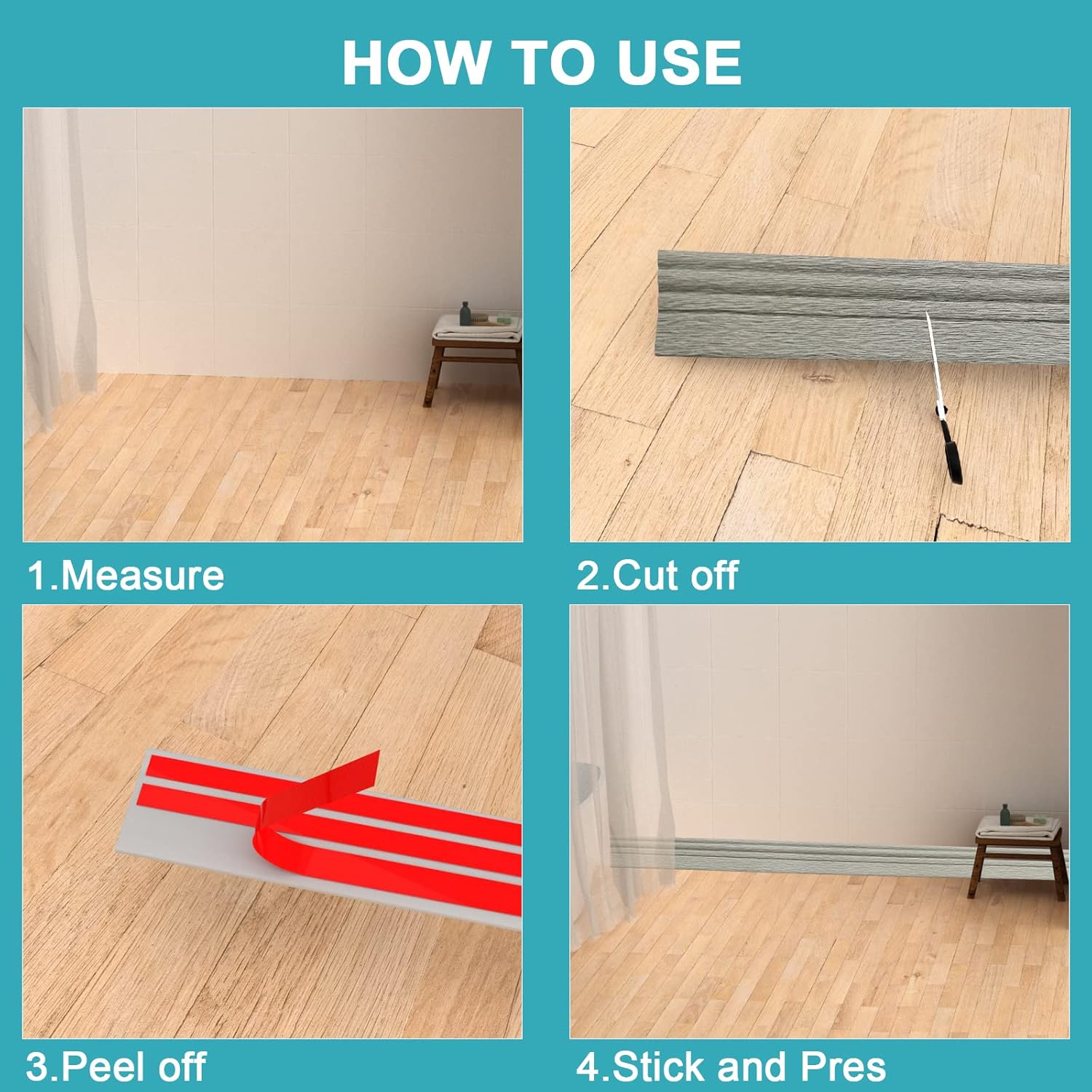 HOW TO USE

1.Measure

2.Cut off

3.Peel off

4.Stick and Pres