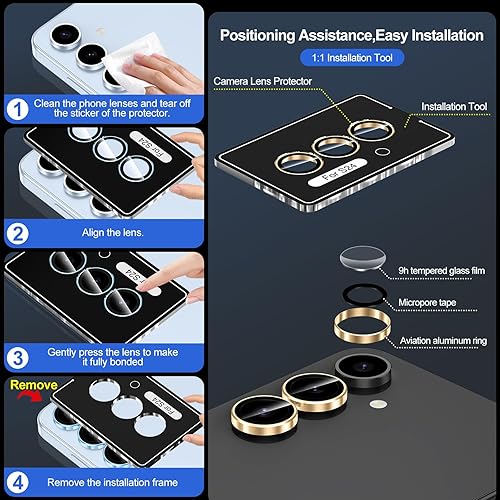 1 Clean the phone lenses and tear off the sticker of the protector.

For S24

2 Align the lens.

For S24

3 Gently press the lens to make it fully bonded

Remove

For S24

4 Remove the installation frame

Positioning Assistance,Easy Installation

1:1 Installation Tool

Camera Lens Protector

Installation Tool

For S24

9h tempered glass film

Micropore tape

Aviation aluminum ring