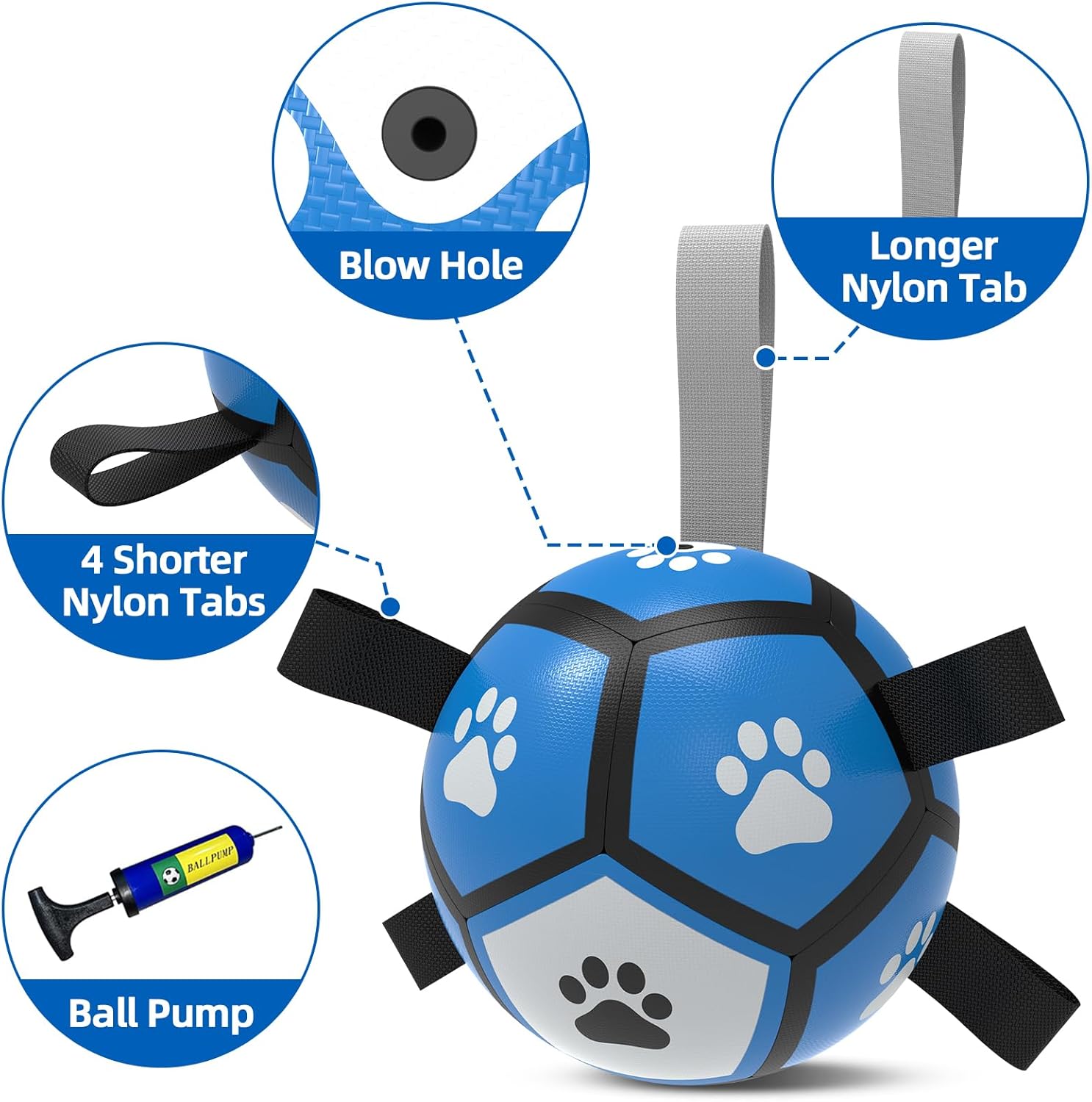 Blow Hole

Longer Nylon Tab

4 Shorter Nylon Tabs

BALLPUMP

Ball Pump