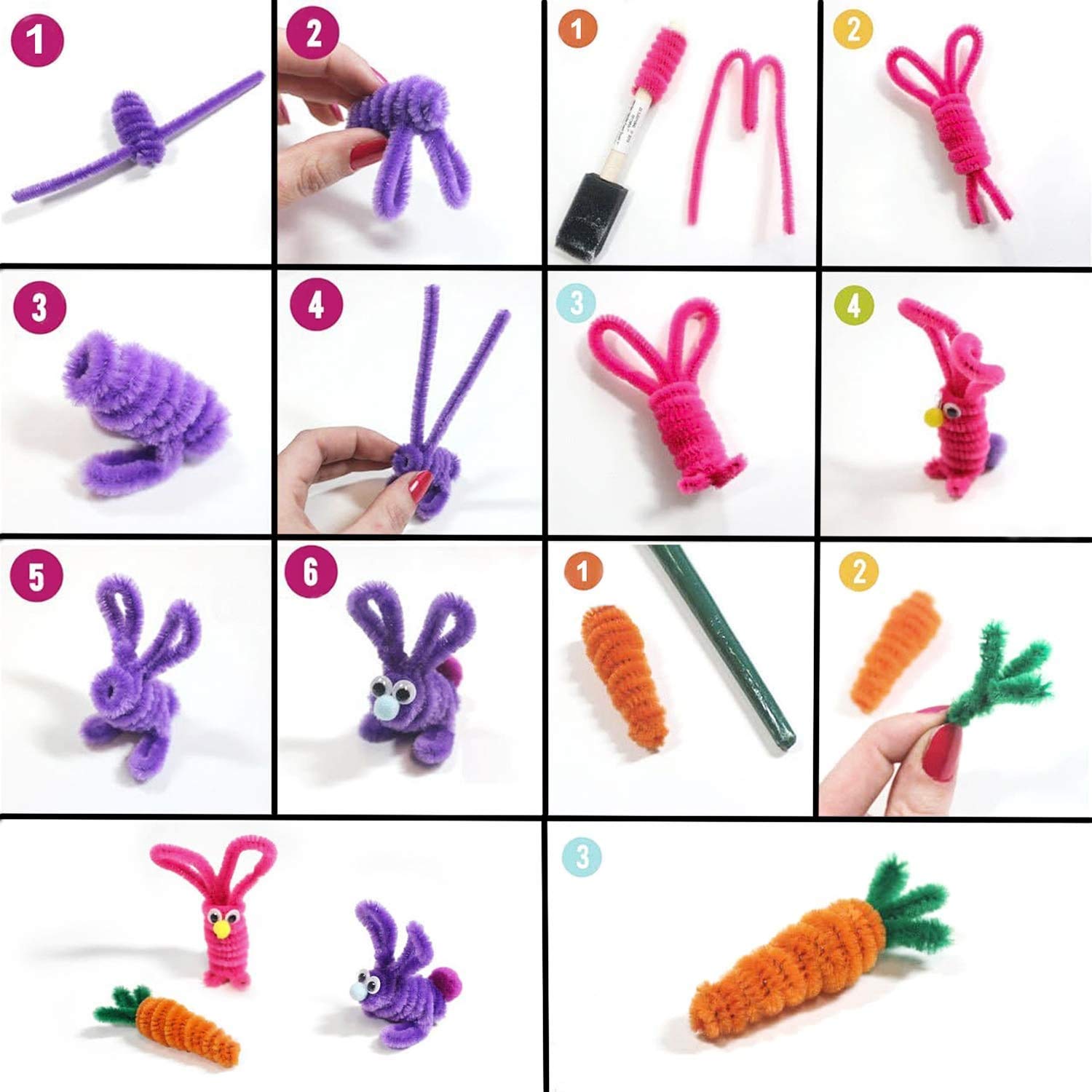 1

2

1

2

3

4

3

4

5

6

1

2

3