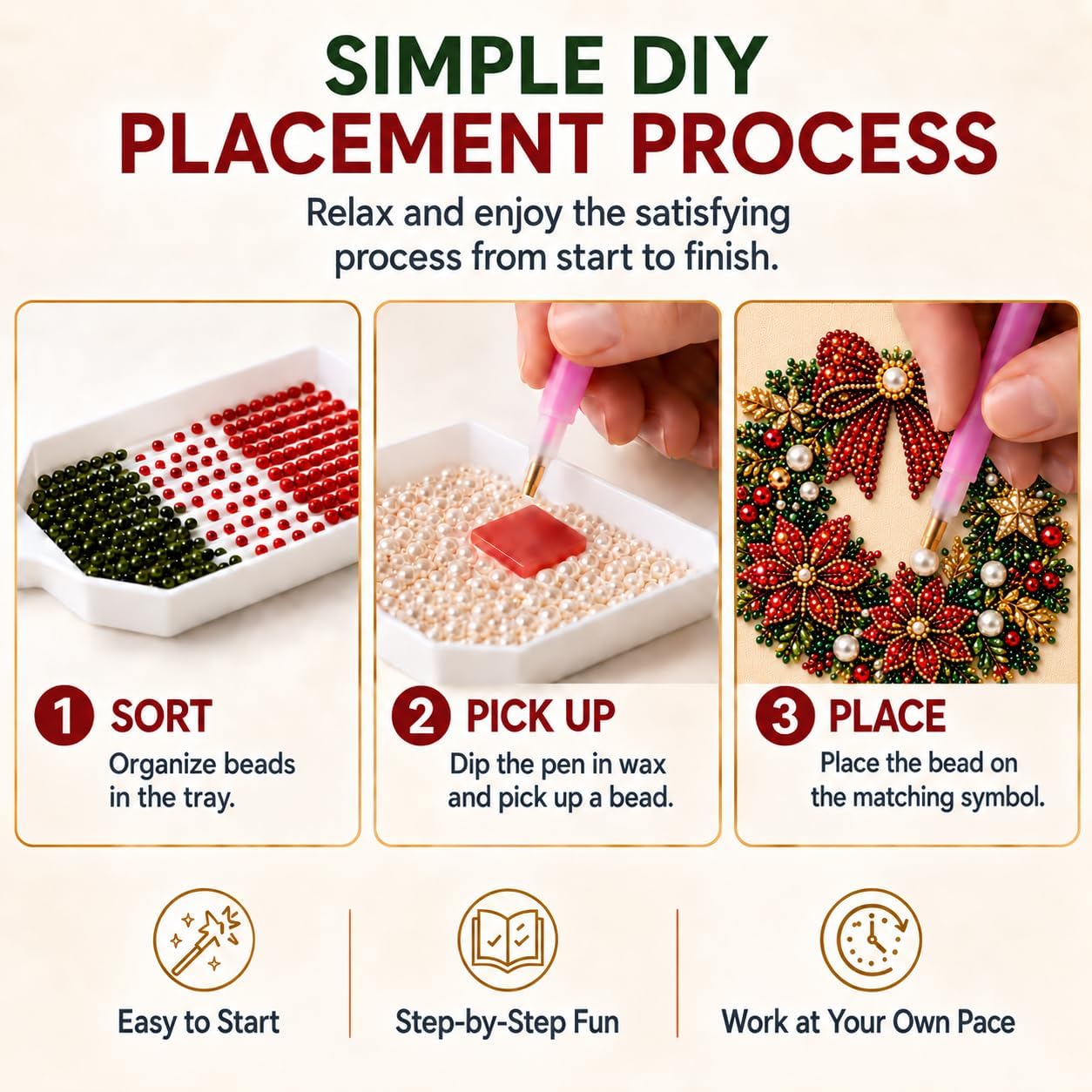 SIMPLE DIY
PLACEMENT PROCESS

Relax and enjoy the satisfying process from start to finish.

1 SORT
Organize beads in the tray.

2 PICK UP
Dip the pen in wax and pick up a bead.

3 PLACE
Place the bead on the matching symbol.

Easy to Start

Step-by-Step Fun

Work at Your Own Pace