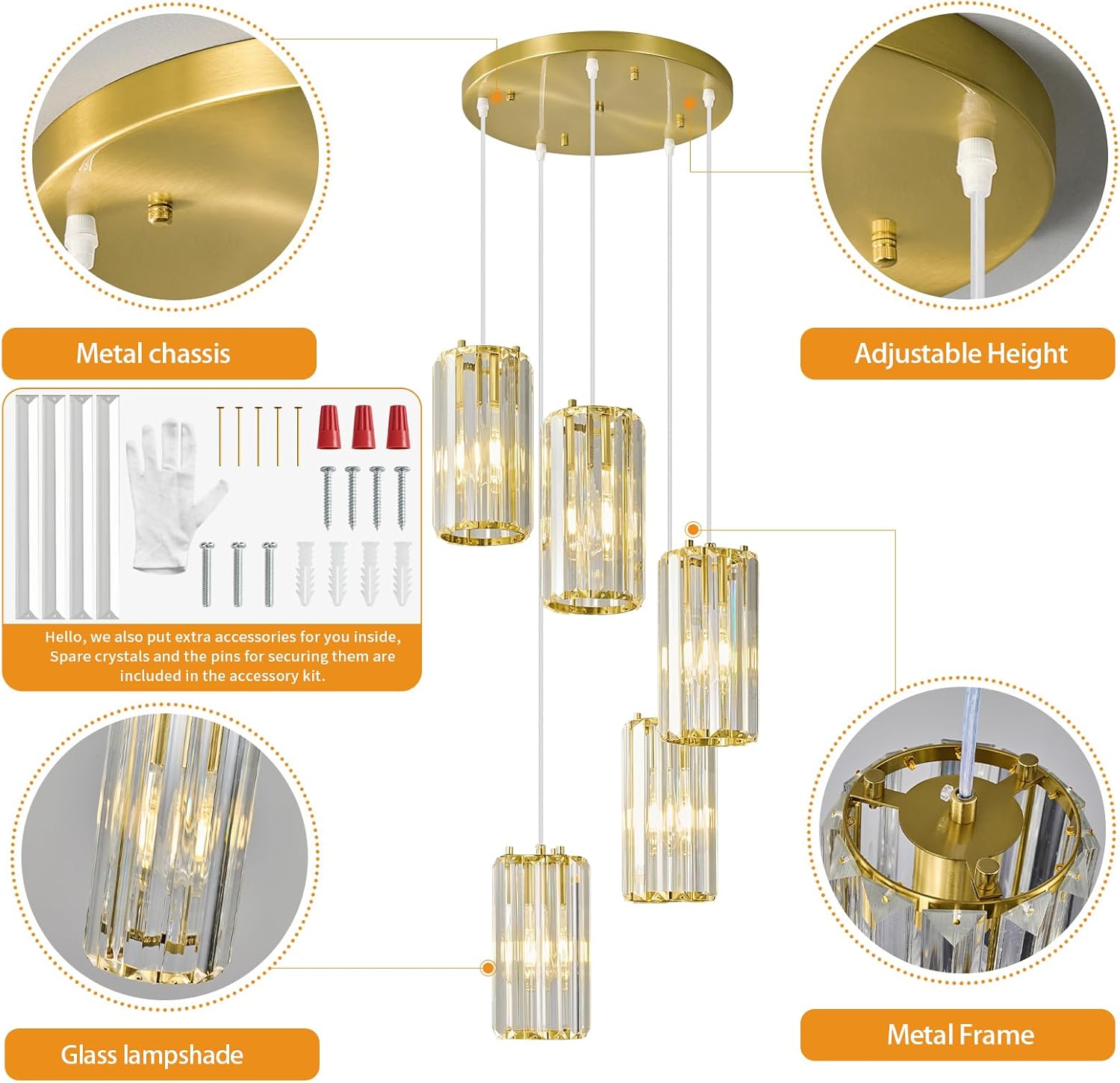 Metal chassis

Adjustable Height

Hello, we also put extra accessories for you inside, Spare crystals and the pins for securing them are included in the accessory kit.

Glass lampshade

Metal Frame