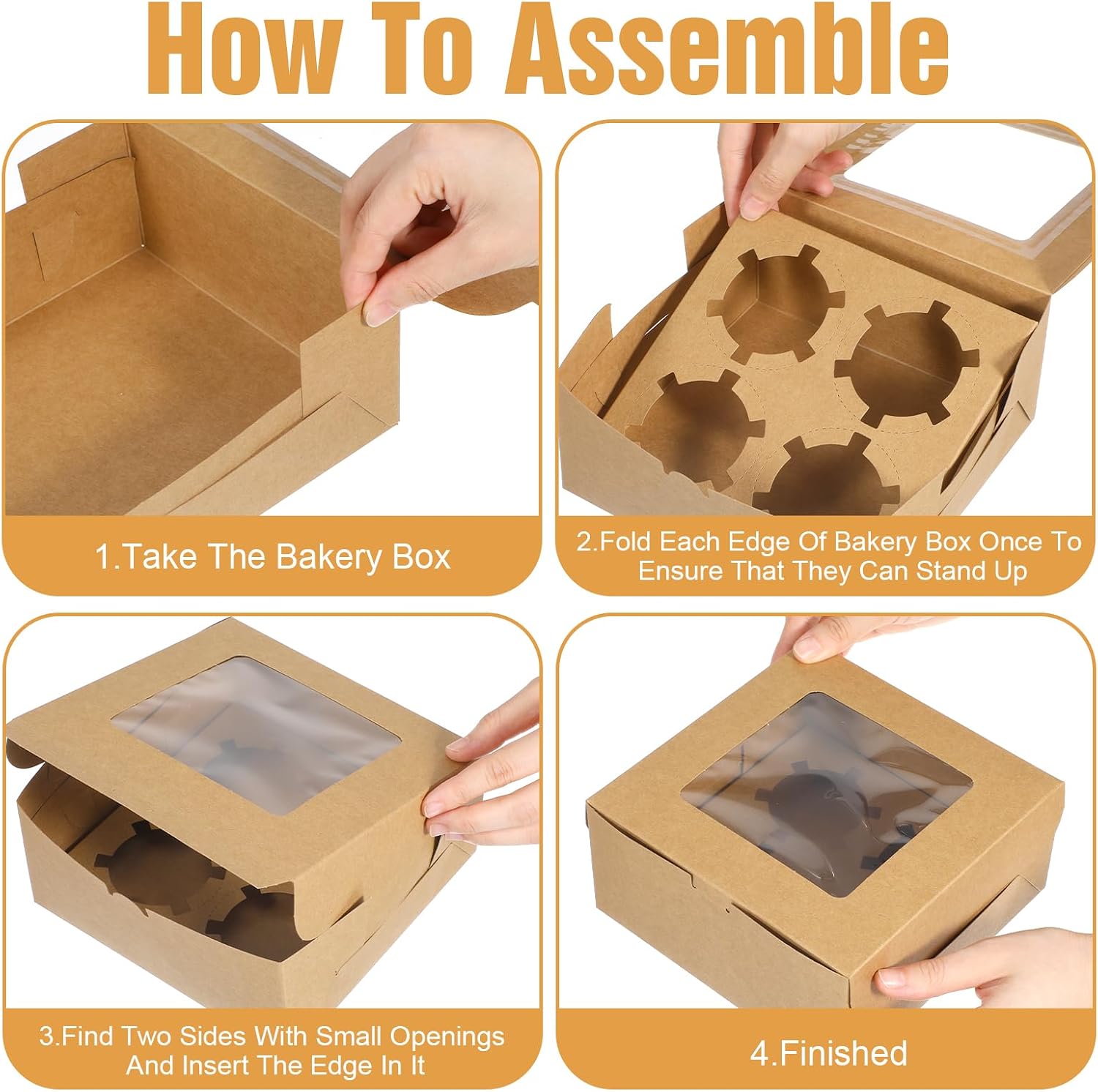 How To Assemble

1.Take The Bakery Box

2.Fold Each Edge Of Bakery Box Once To Ensure That They Can Stand Up

3.Find Two Sides With Small Openings And Insert The Edge In It

4.Finished