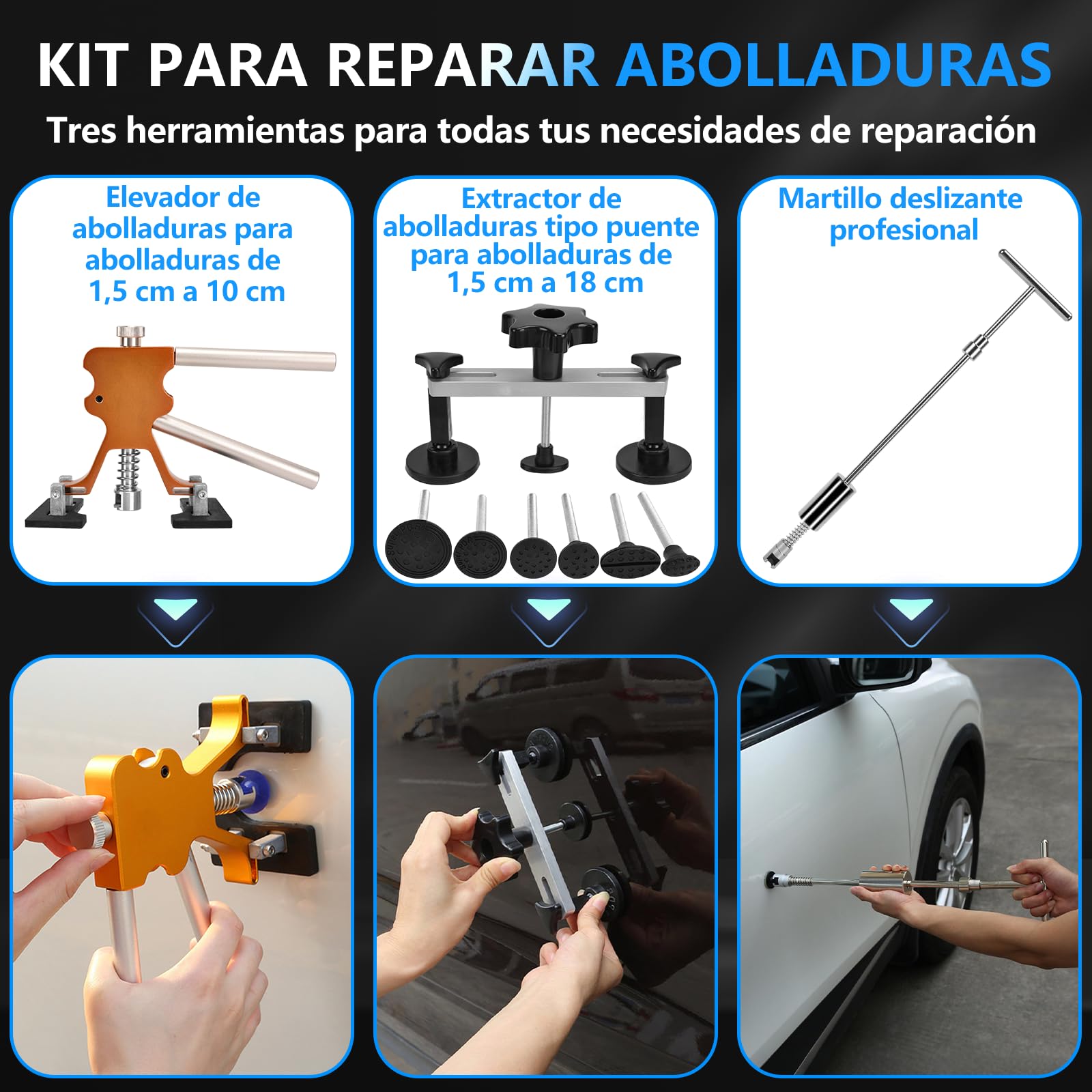 KIT PARA REPARAR ABOLLADURAS

Tres herramientas para todas tus necesidades de reparación

Elevador de abolladuras para abolladuras de 1,5 cm a 10 cm

Extractor de abolladuras tipo puente para abolladuras de 1,5 cm a 18 cm

Martillo deslizante profesional