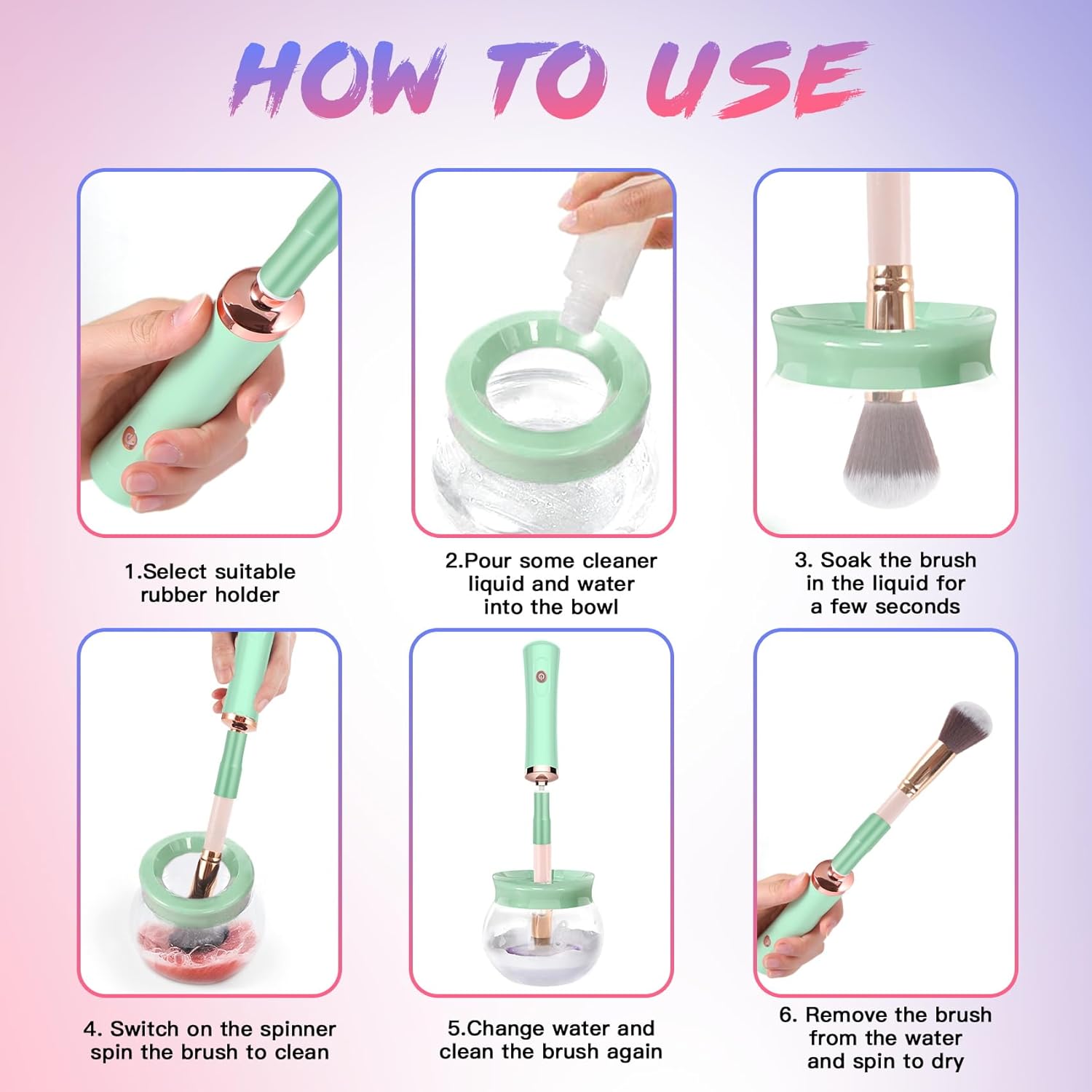 HOW TO USE

1.Select suitable rubber holder

2.Pour some cleaner liquid and water into the bowl

3. Soak the brush in the liquid for a few seconds

4. Switch on the spinner spin the brush to clean

5.Change water and clean the brush again

6. Remove the brush from the water and spin to dry