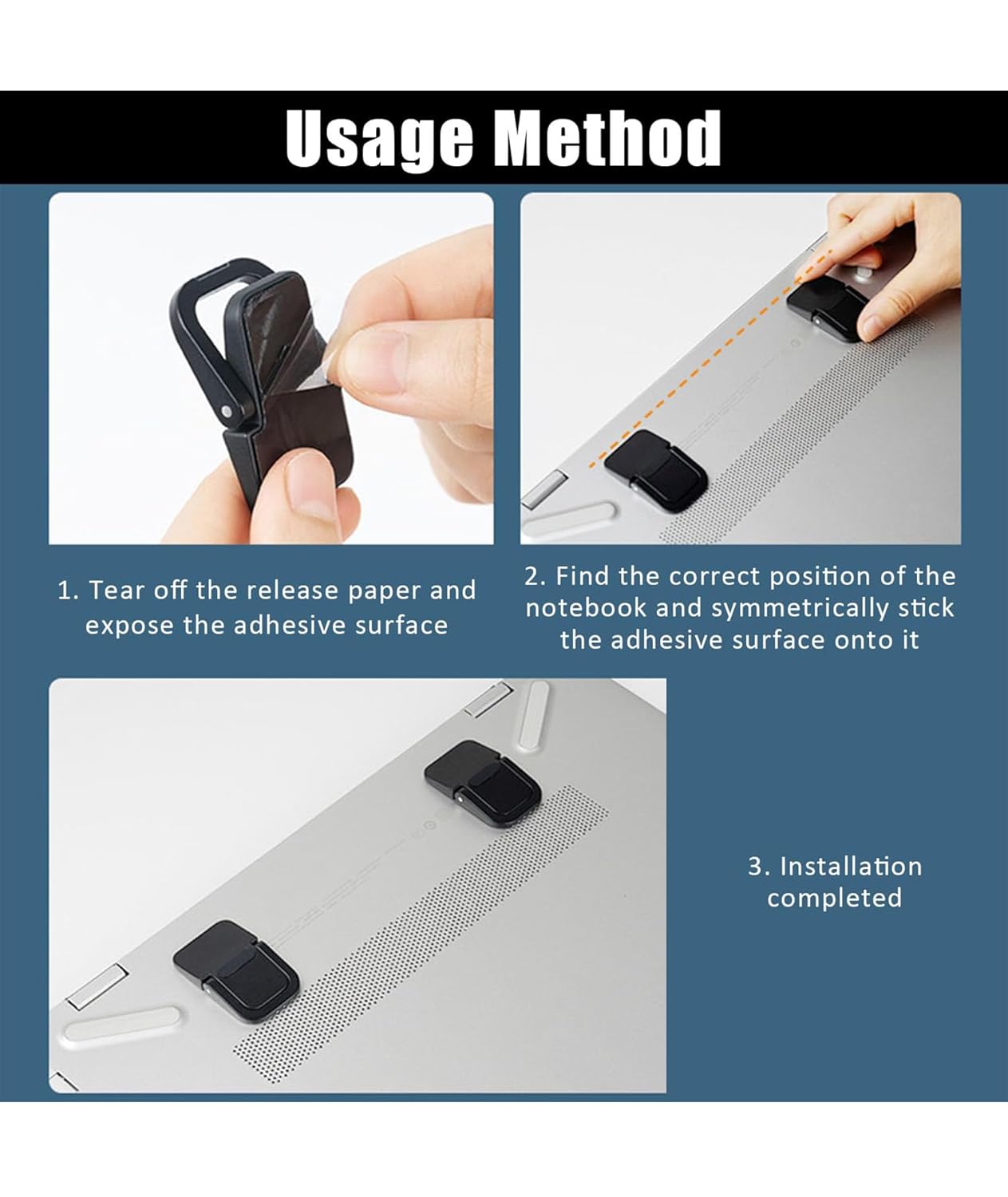 Usage Method

1. Tear off the release paper and expose the adhesive surface

2. Find the correct position of the notebook and symmetrically stick the adhesive surface onto it

3. Installation completed