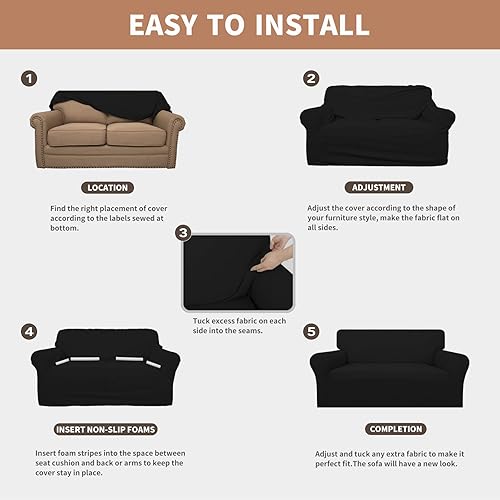 EASY TO INSTALL

1

LOCATION

Find the right placement of cover according to the labels sewed at bottom.

2

ADJUSTMENT

Adjust the cover according to the shape of your furniture style, make the fabric flat on all sides.

3

Tuck excess fabric on each side into the seams.

4

INSERT NON-SLIP FOAMS

Insert foam stripes into the space between seat cushion and back or arms to keep the cover stay in place.

5

COMPLETION

Adjust and tuck any extra fabric to make it perfect fit.The sofa will have a new look.