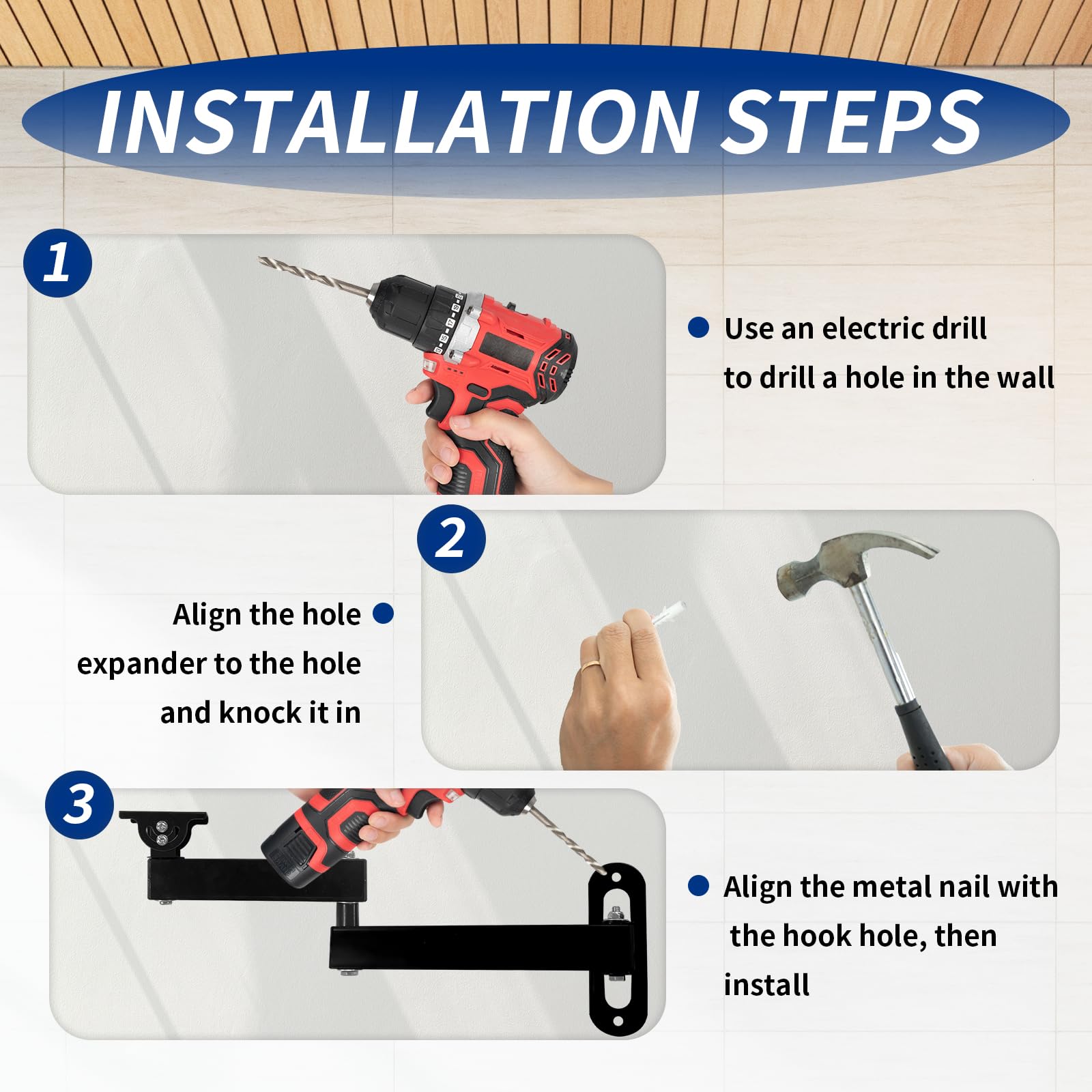 INSTALLATION STEPS

1

Use an electric drill to drill a hole in the wall

2

Align the hole expander to the hole and knock it in

3

Align the metal nail with the hook hole, then install