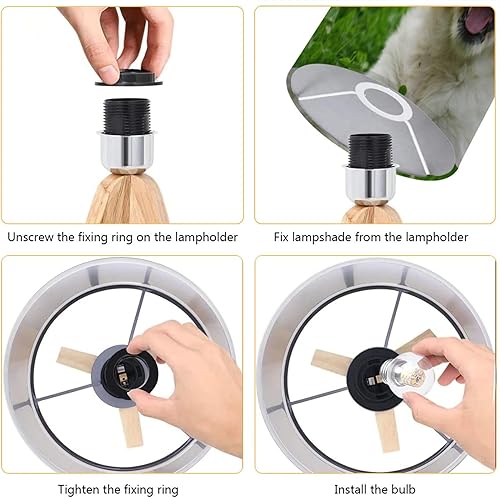 Unscrew the fixing ring on the lampholder

Fix lampshade from the lampholder

Tighten the fixing ring

Install the bulb