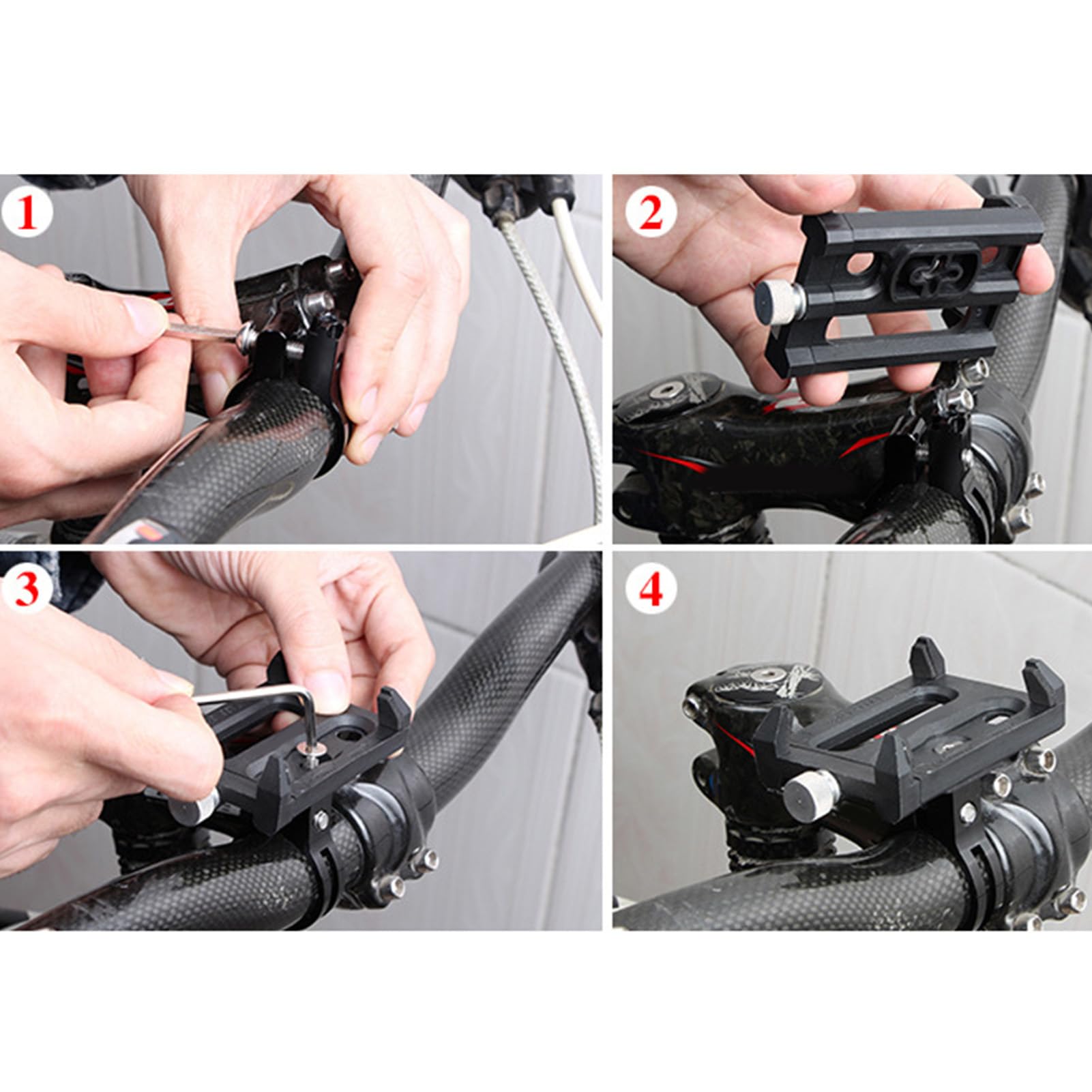 1

2

3

4