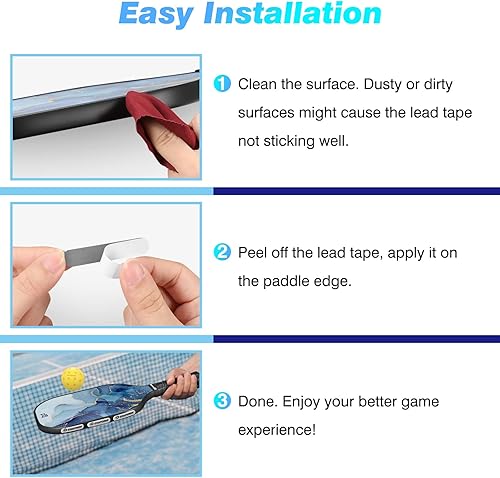 Easy Installation

1 Clean the surface. Dusty or dirty surfaces might cause the lead tape not sticking well.

2 Peel off the lead tape, apply it on the paddle edge.

3 Done. Enjoy your better game experience!