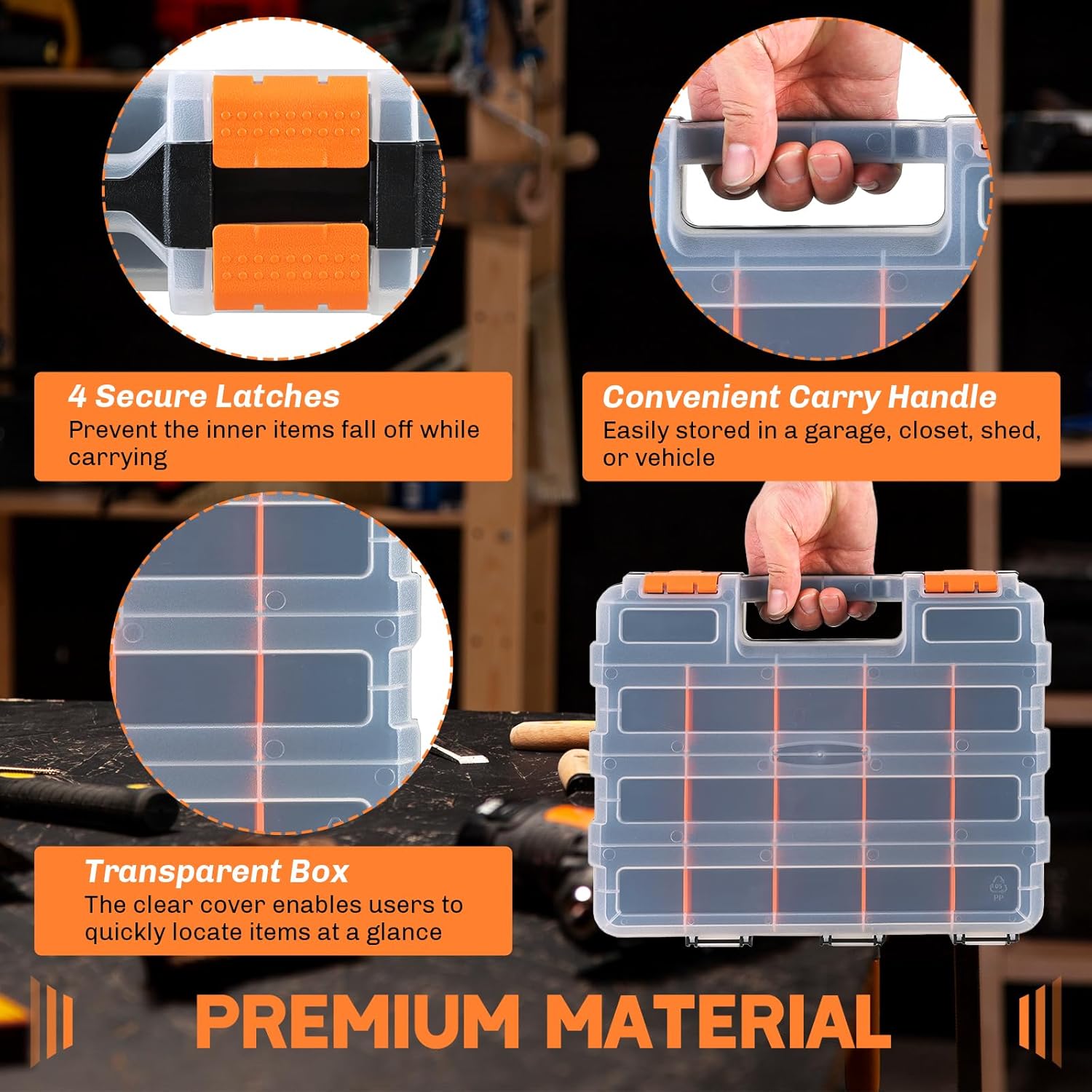 4 Secure Latches
Prevent the inner items fall off while carrying

Convenient Carry Handle
Easily stored in a garage, closet, shed, or vehicle

Transparent Box
The clear cover enables users to quickly locate items at a glance

05
PP

PREMIUM MATERIAL