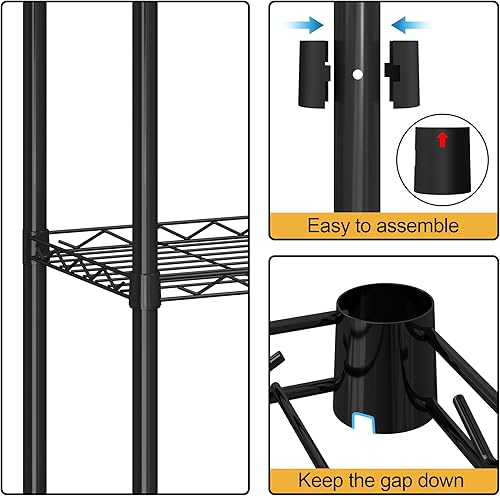 Easy to assemble

Keep the gap down