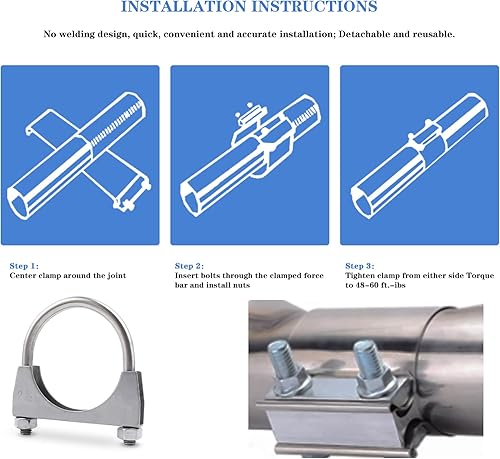 INSTALLATION INSTRUCTIONS

No welding design, quick, convenient and accurate installation; Detachable and reusable.

Step 1:
Center clamp around the joint

Step 2:
Insert bolts through the clamped force bar and install nuts

Step 3:
Tighten clamp from either side Torque to 48-60 ft.-ibs