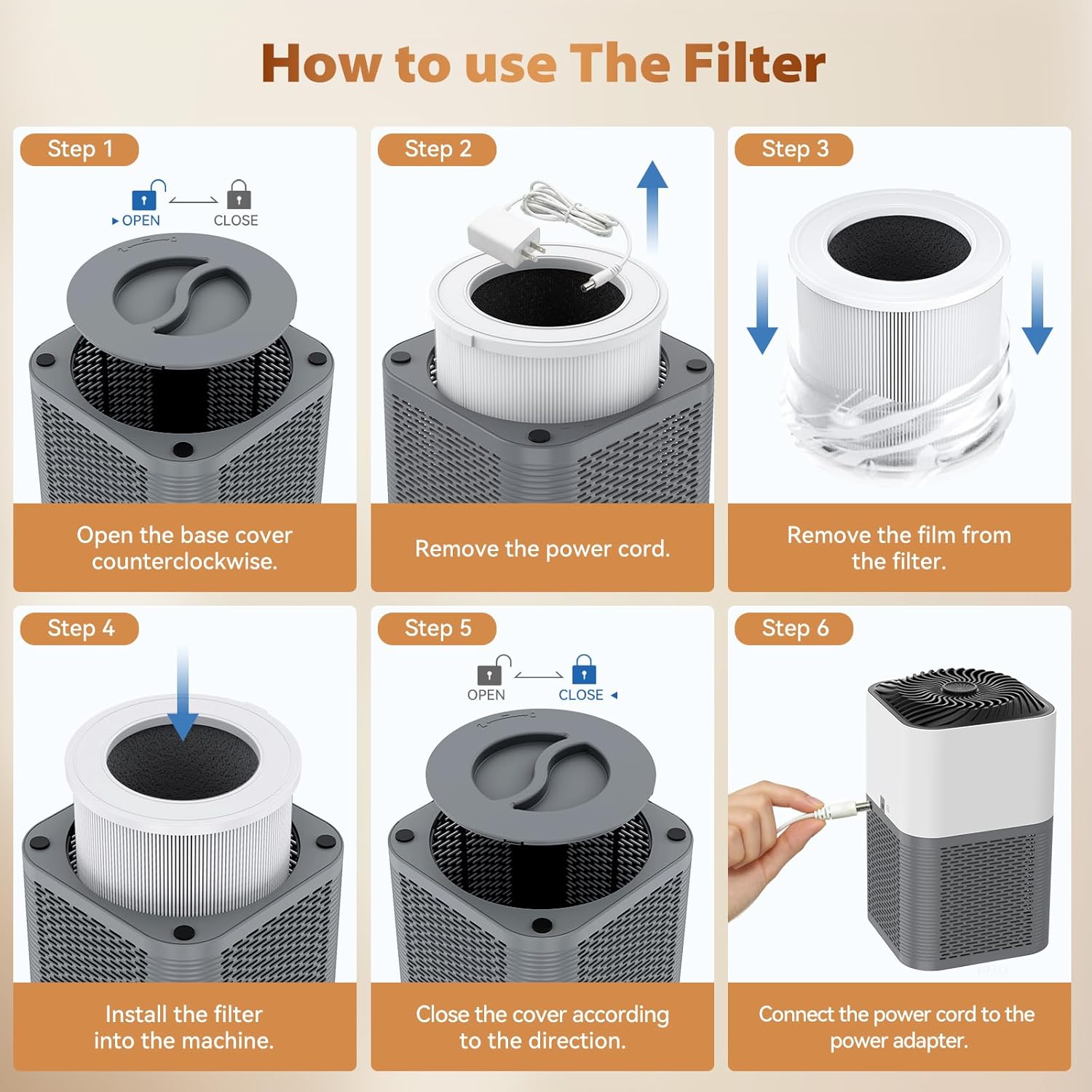 How to use The Filter

Step 1

OPEN CLOSE

Open the base cover counterclockwise.

Step 2

Remove the power cord.

Step 3

Remove the film from the filter.

Step 4

Install the filter into the machine.

Step 5

OPEN CLOSE

Close the cover according to the direction.

Step 6

Connect the power cord to the power adapter.