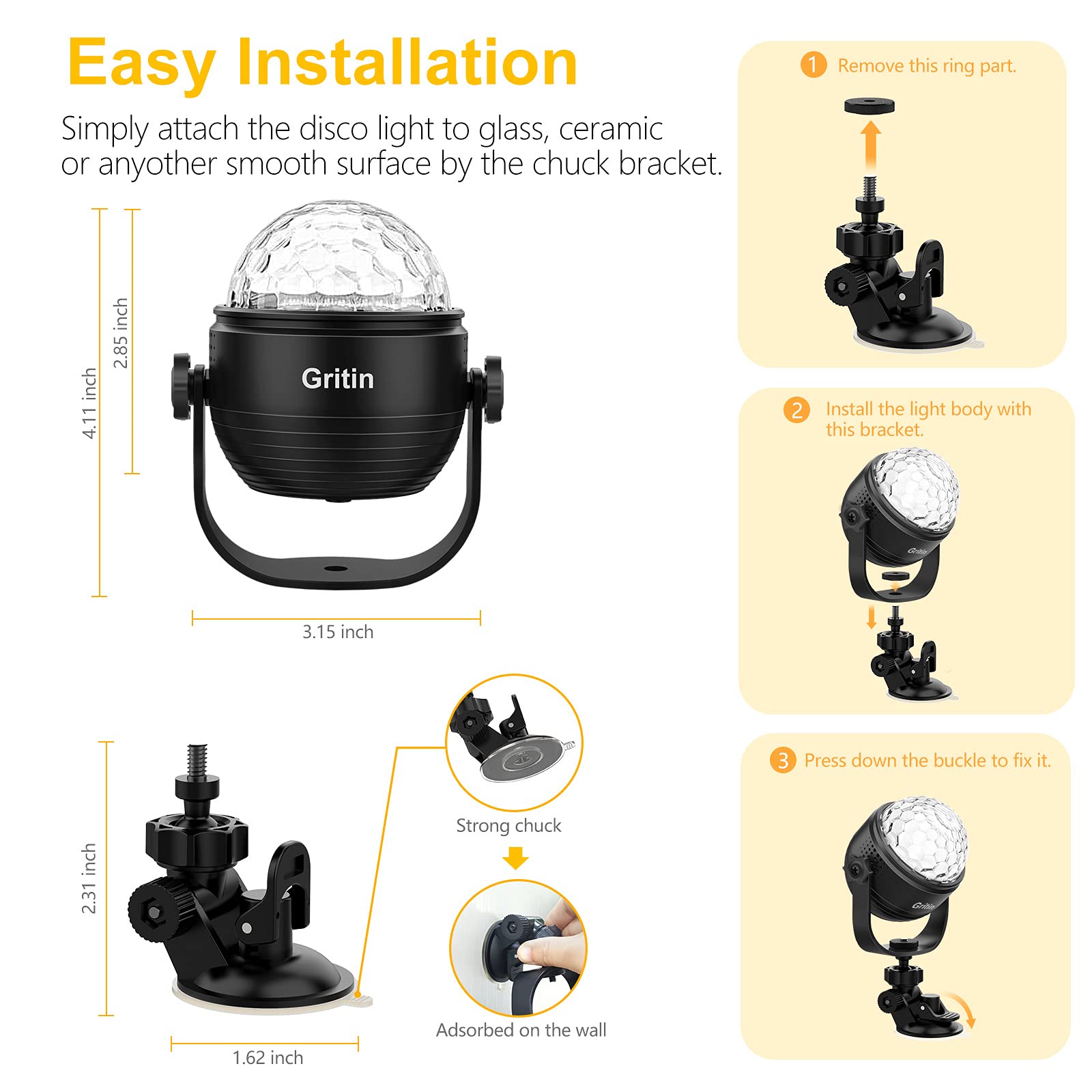 Easy Installation

Simply attach the disco light to glass, ceramic or anyother smooth surface by the chuck bracket.

4.11 inch

2.85 inch

Gritin

3.15 inch

2.31 inch

1.62 inch

Strong chuck

Adsorbed on the wall

1 Remove this ring part.

2 Install the light body with this bracket.

Gritin

3 Press down the buckle to fix it.

Gritin