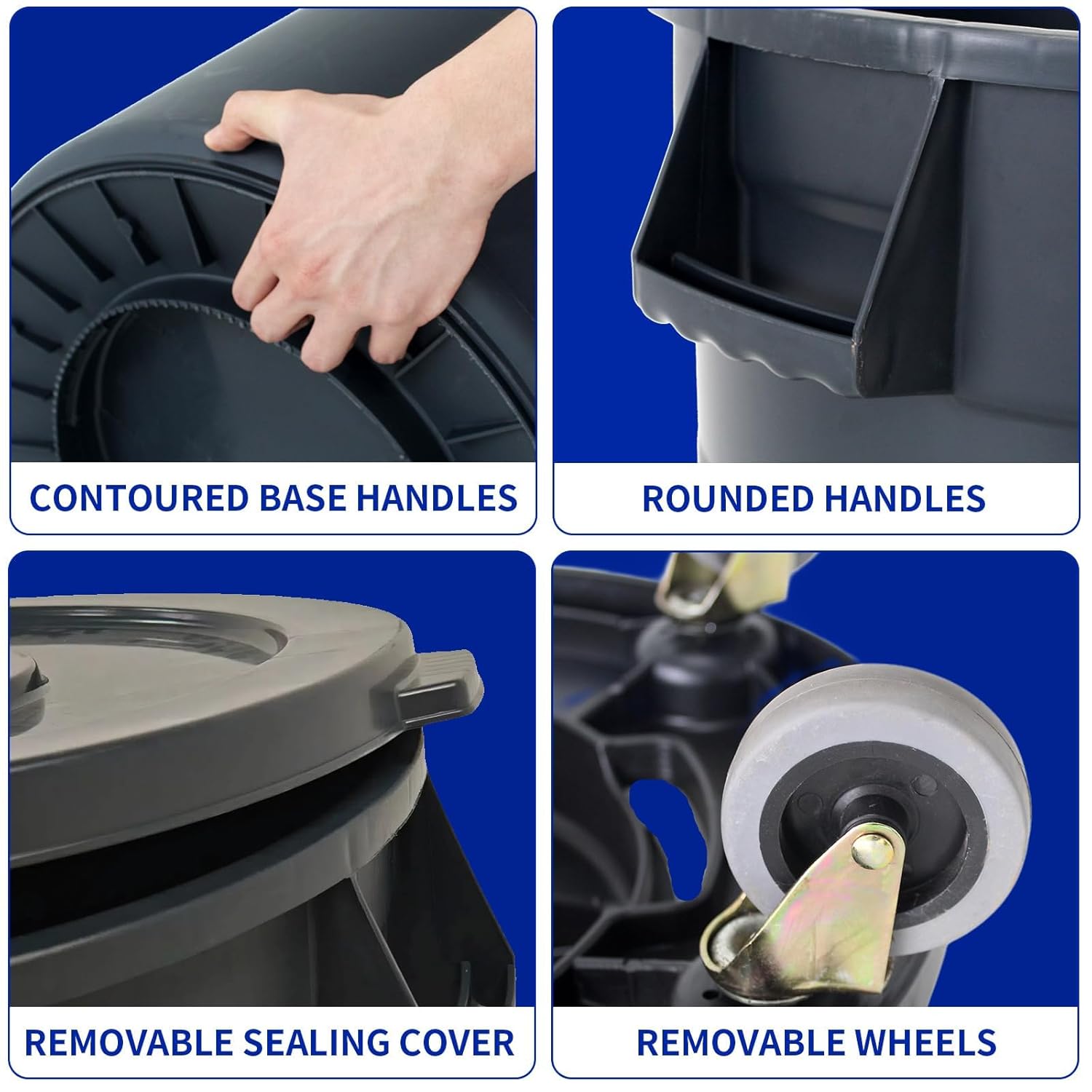 CONTOURED BASE HANDLES

ROUNDED HANDLES

REMOVABLE SEALING COVER

REMOVABLE WHEELS