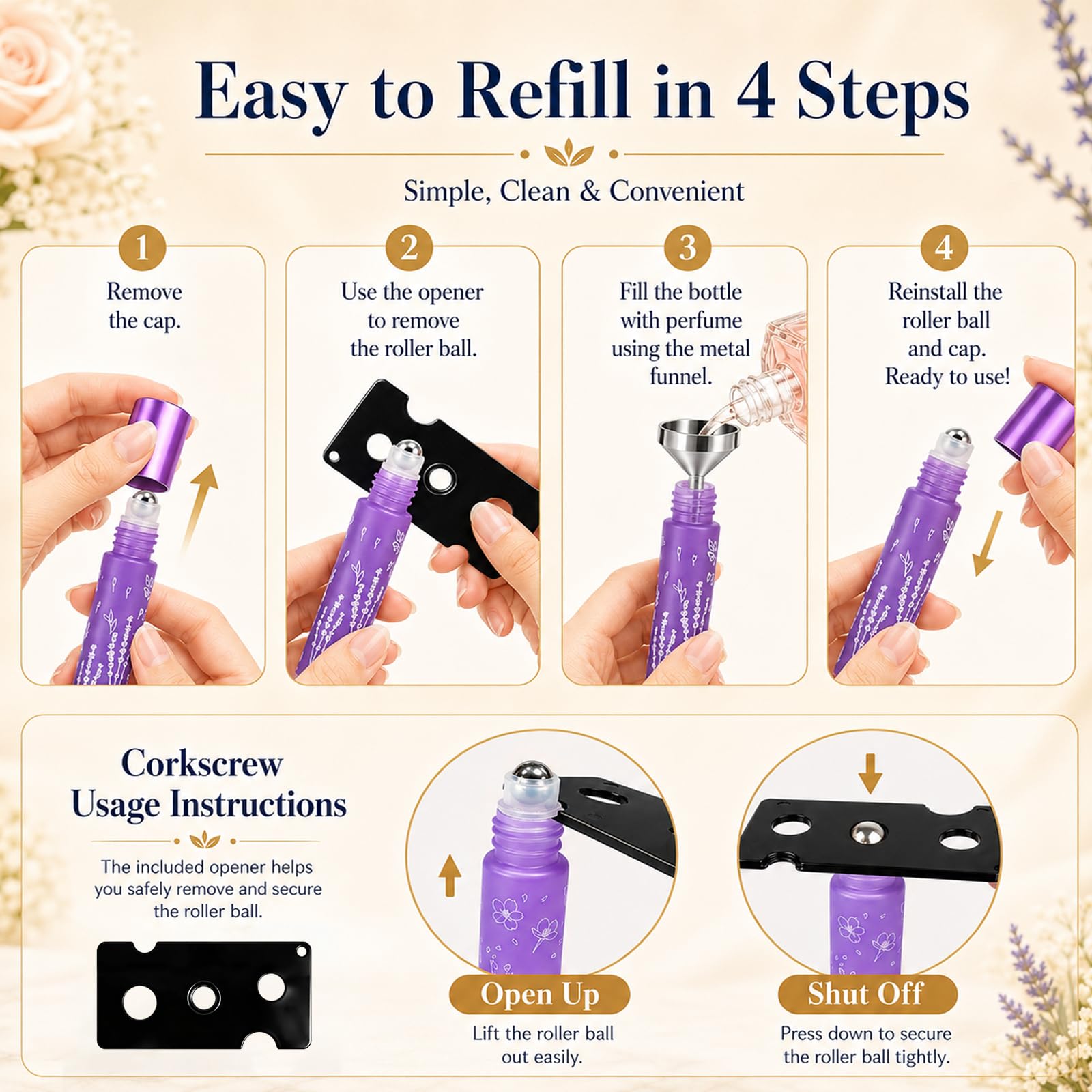 Easy to Refill in 4 Steps

Simple, Clean & Convenient

1
Remove the cap.

2
Use the opener to remove the roller ball.

3
Fill the bottle with perfume using the metal funnel.

4
Reinstall the roller ball and cap. Ready to use!

Corkscrew Usage Instructions

The included opener helps you safely remove and secure the roller ball.

Open Up
Lift the roller ball out easily.

Shut Off
Press down to secure the roller ball tightly.