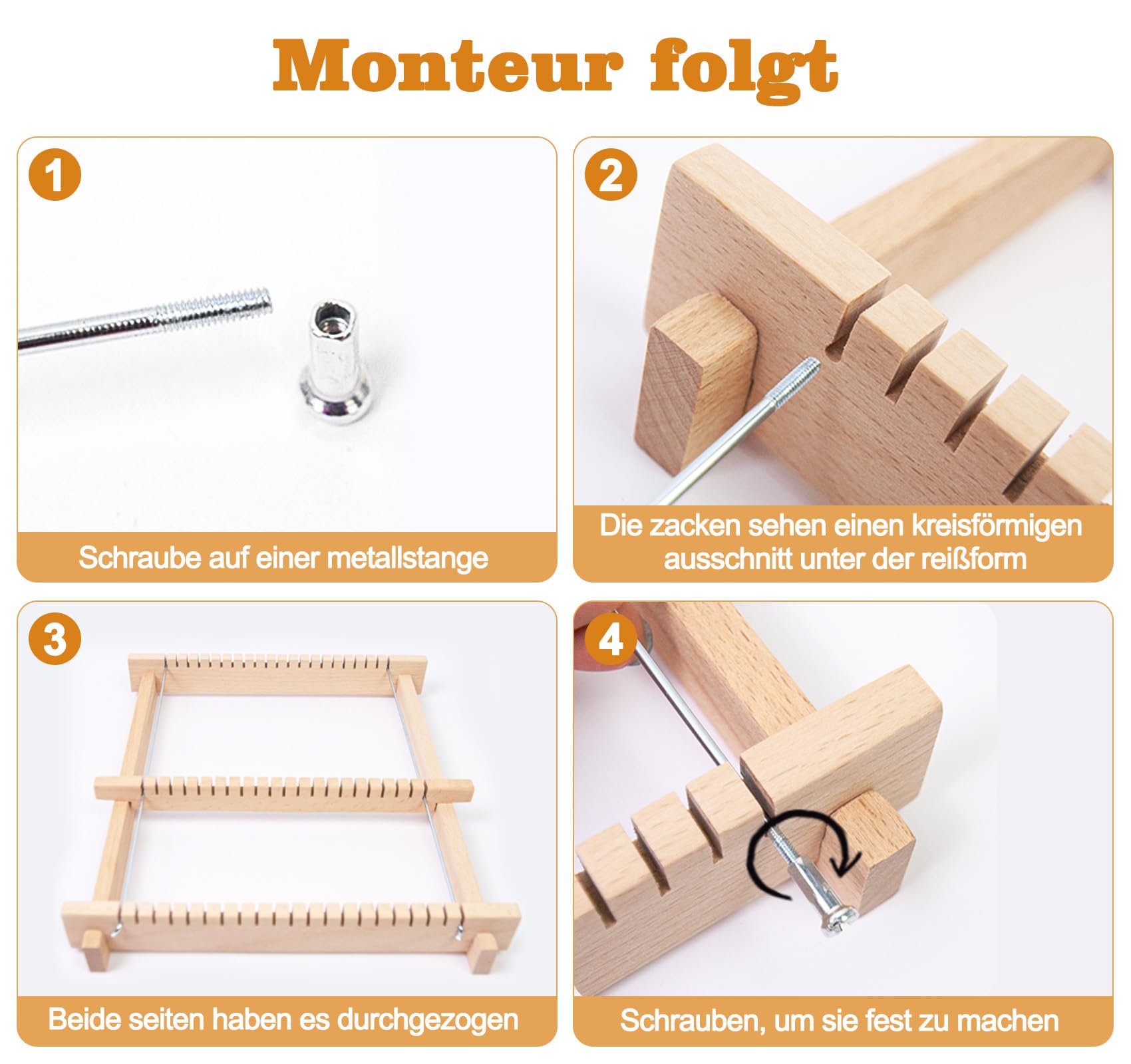 Monteur folgt

1

Schraube auf einer metallstange

2

Die zacken sehen einen kreisförmigen ausschnitt unter der reißform

3

Beide seiten haben es durchgezogen

4

Schrauben, um sie fest zu machen