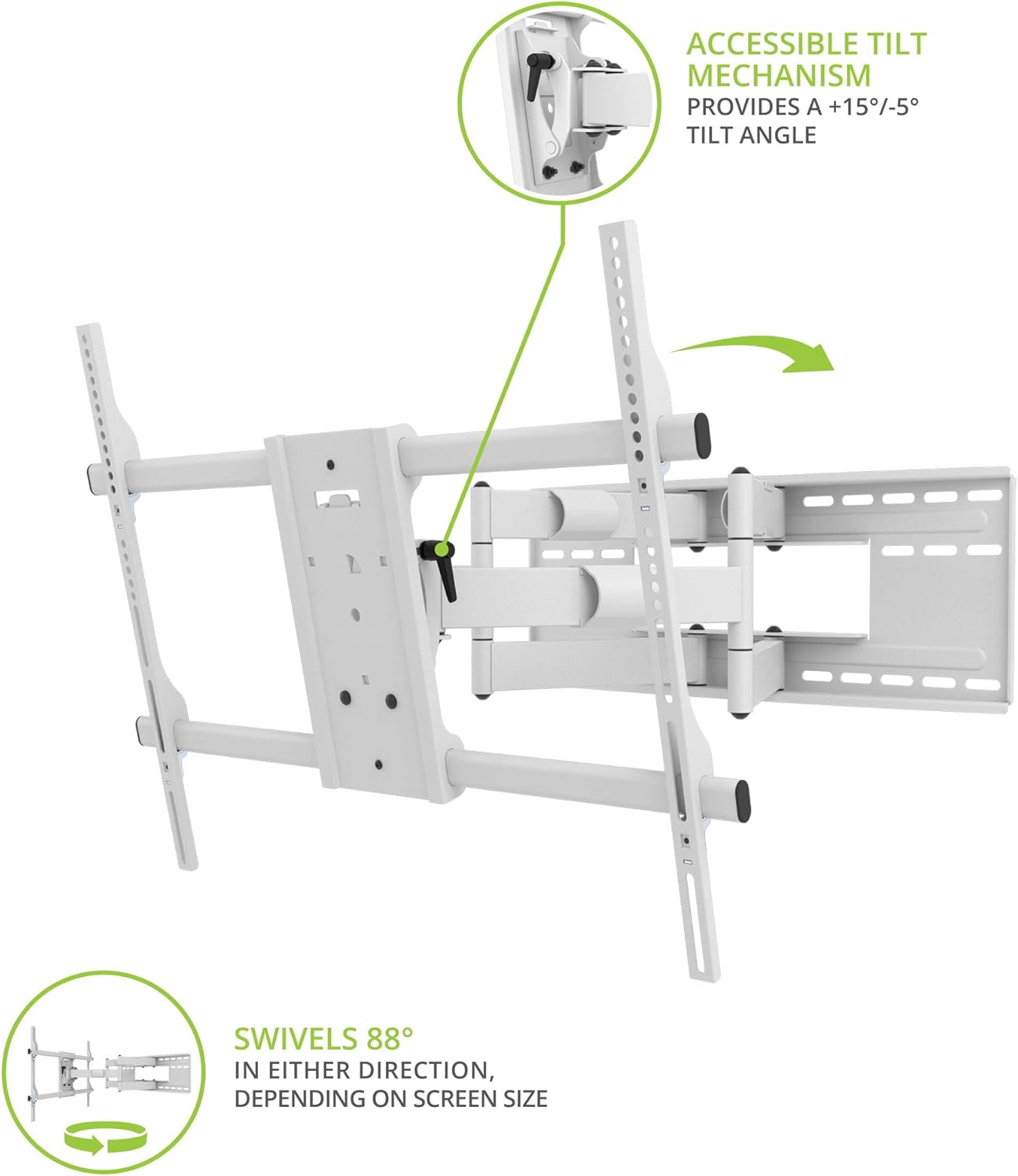 ACCESSIBLE TILT MECHANISM
PROVIDES A +15°/-5° TILT ANGLE

SWIVELS 88°
IN EITHER DIRECTION, DEPENDING ON SCREEN SIZE