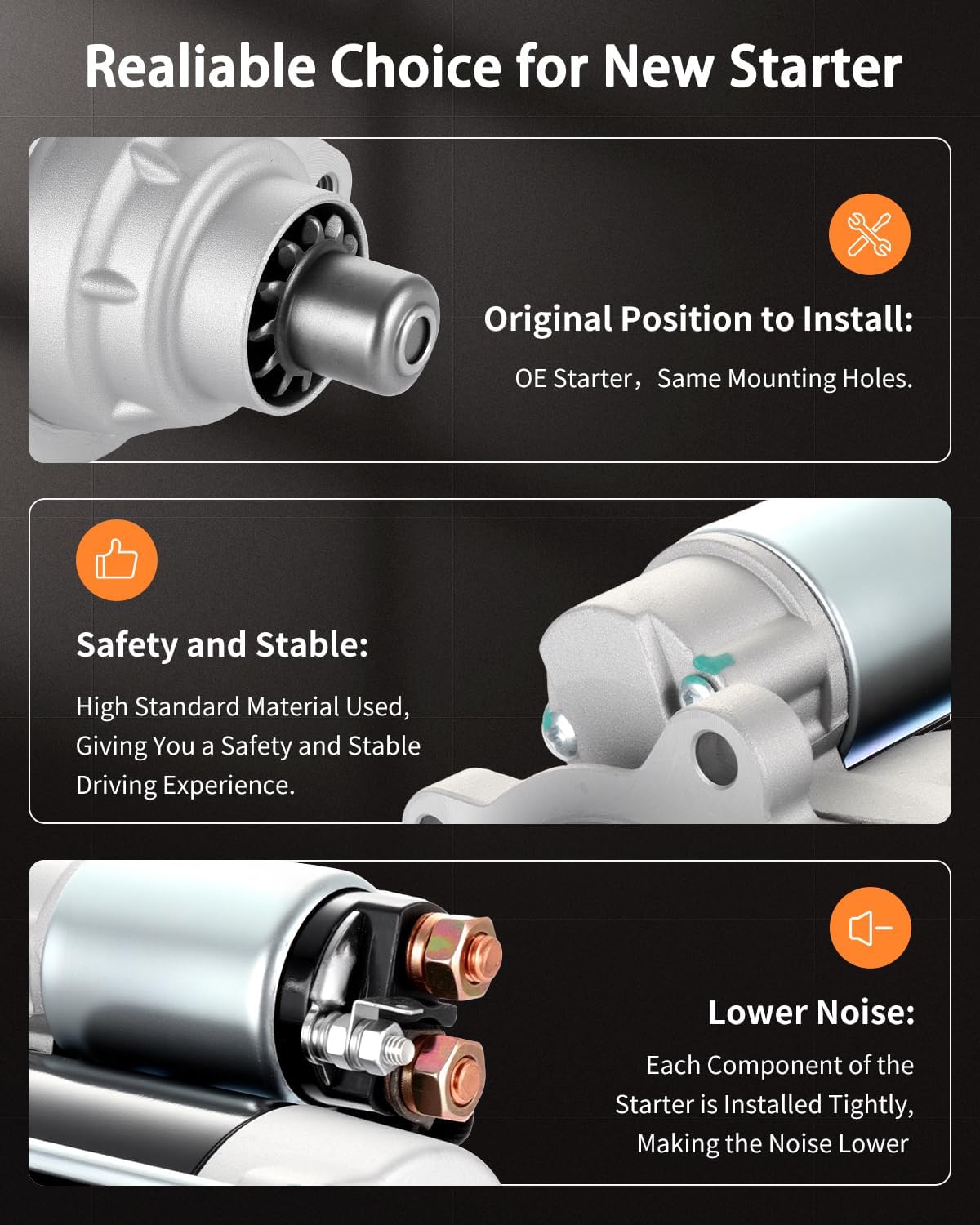 Realiable Choice for New Starter

Original Position to Install:

OE Starter，Same Mounting Holes.

Safety and Stable:

High Standard Material Used, Giving You a Safety and Stable Driving Experience.

Lower Noise:

Each Component of the Starter is Installed Tightly, Making the Noise Lower