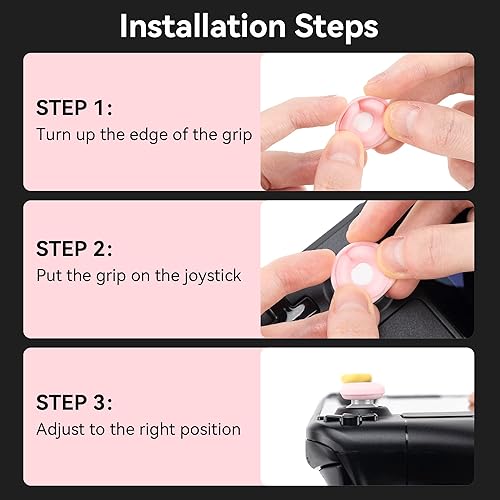 Installation Steps

STEP 1:
Turn up the edge of the grip

STEP 2:
Put the grip on the joystick

STEP 3:
Adjust to the right position