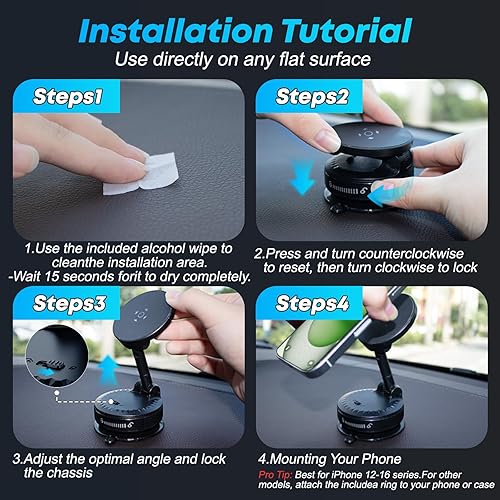 Installation Tutorial
Use directly on any flat surface

Steps1

1.Use the included alcohol wipe to cleanthe installation area.
-Wait 15 seconds forit to dry completely.

Steps2

2.Press and turn counterclockwise to reset, then turn clockwise to lock

Steps3

3.Adjust the optimal angle and lock the chassis

Steps4

4.Mounting Your Phone

Pro Tip: Best for iPhone 12-16 series.For other models, attach the includea ring to your phone or case