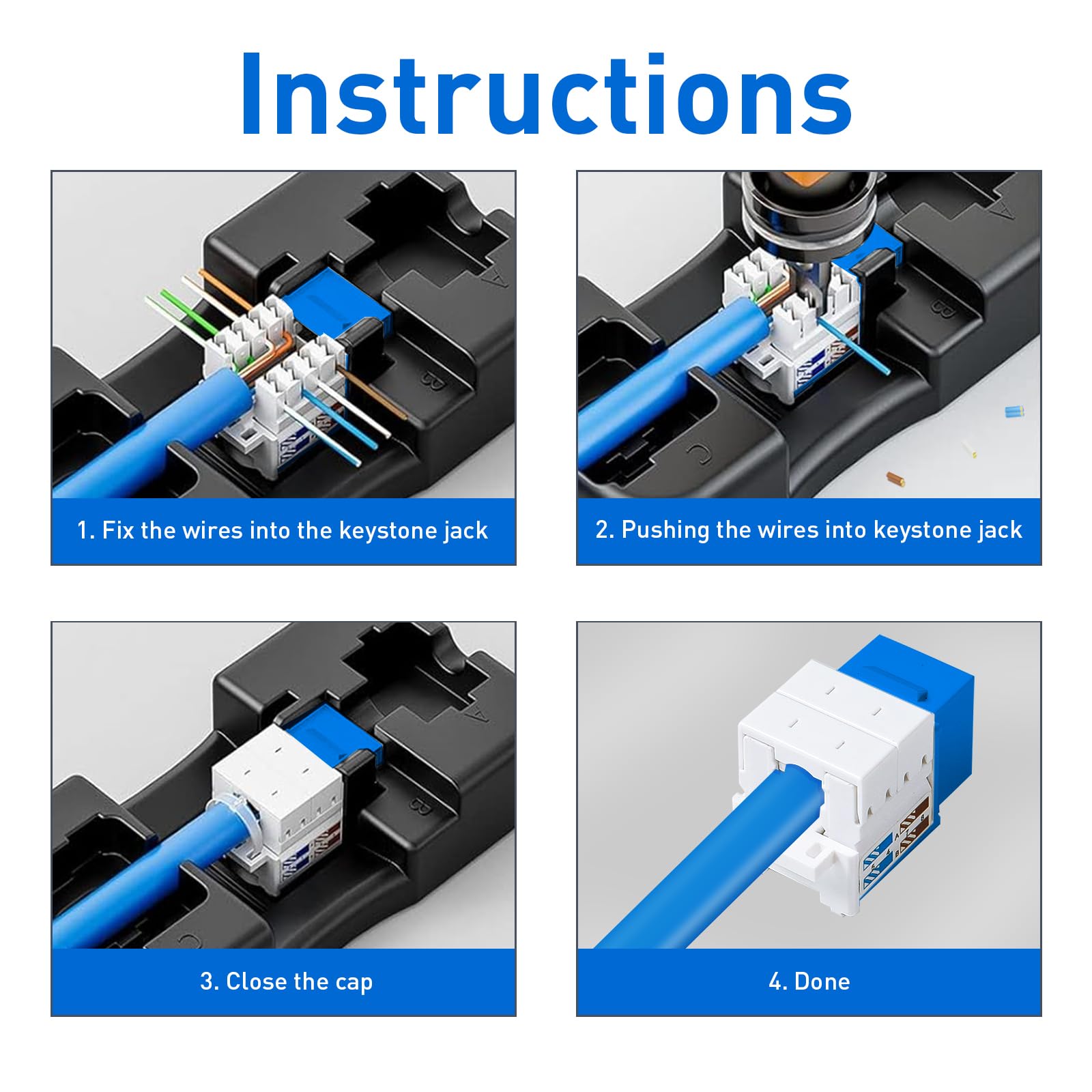 Instructions

1. Fix the wires into the keystone jack

2. Pushing the wires into keystone jack

3. Close the cap

4. Done