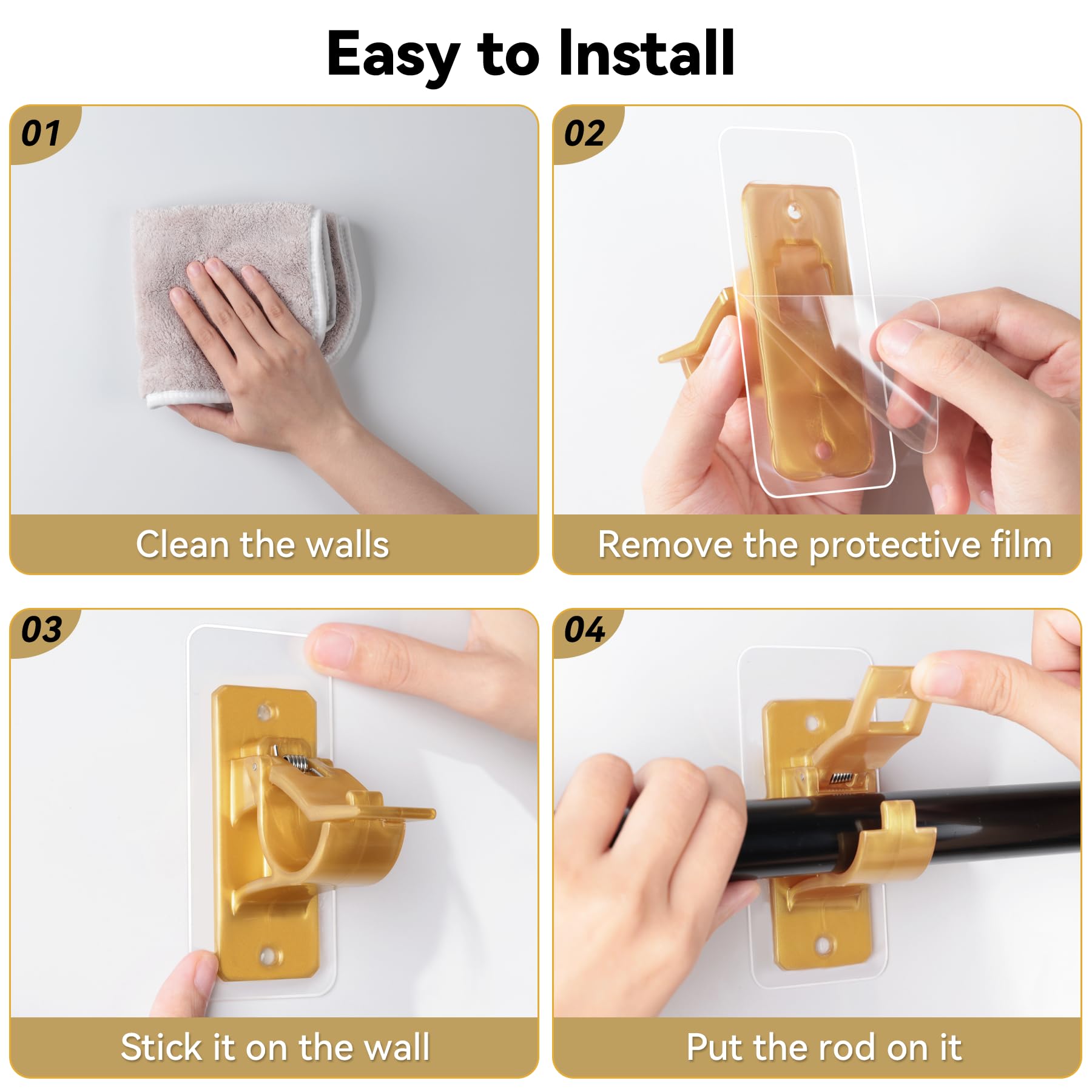 Easy to Install

01

Clean the walls

02

Remove the protective film

03

Stick it on the wall

04

Put the rod on it