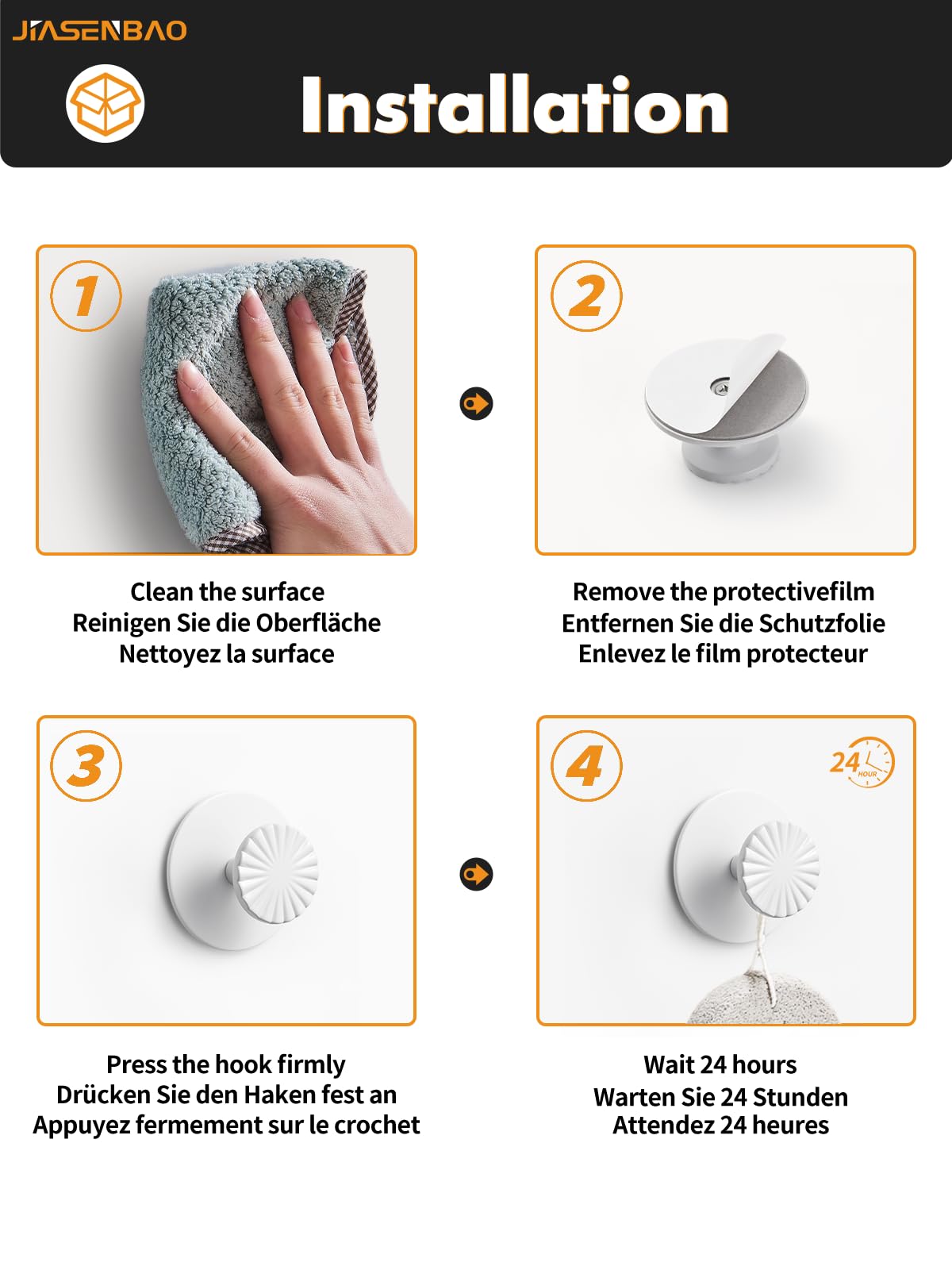 JIASENBAO

Installation

1

Clean the surface
Reinigen Sie die Oberfläche
Nettoyez la surface

2

Remove the protectivefilm
Entfernen Sie die Schutzfolie
Enlevez le film protecteur

3

Press the hook firmly
Drücken Sie den Haken fest an
Appuyez fermement sur le crochet

4

24 HOUR

Wait 24 hours
Warten Sie 24 Stunden
Attendez 24 heures