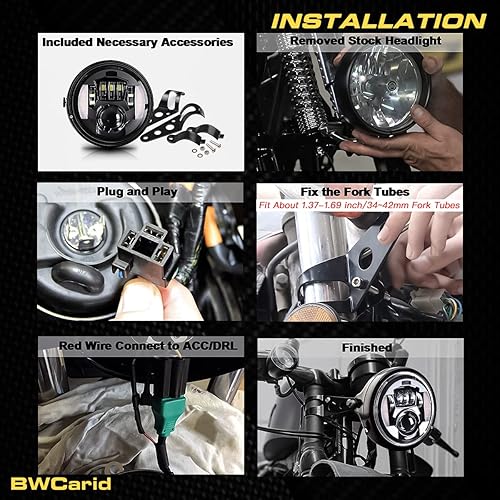 INSTALLATION

Included Necessary Accessories

Removed Stock Headlight

Plug and Play

Fix the Fork Tubes
Fit About 1.37~1.69 inch/34~42mm Fork Tubes

Red Wire Connect to ACC/DRL

Finished

BWCarid