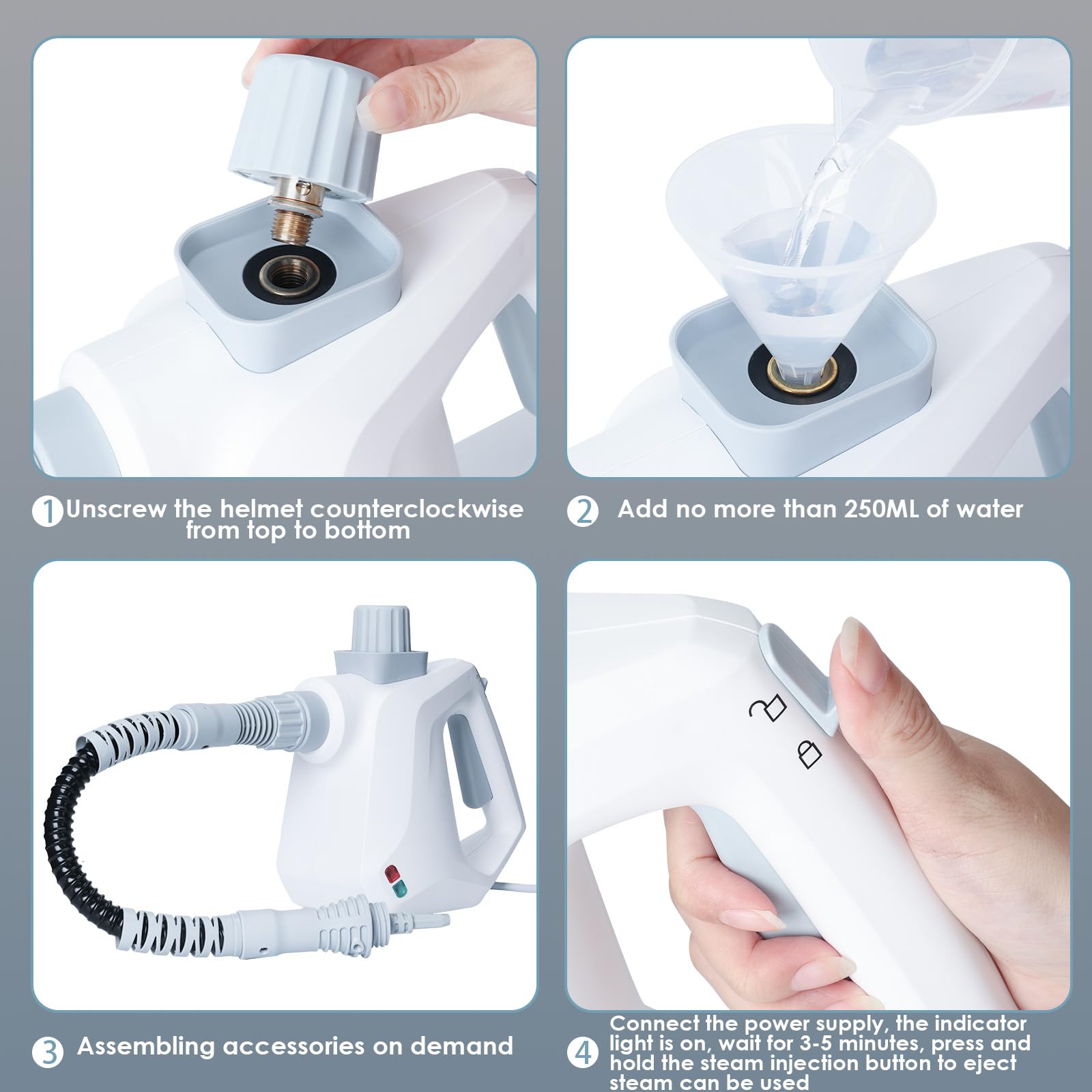 1 Unscrew the helmet counterclockwise from top to bottom

2 Add no more than 250ML of water

3 Assembling accessories on demand

4 Connect the power supply, the indicator light is on, wait for 3-5 minutes, press and hold the steam injection button to eject steam can be used