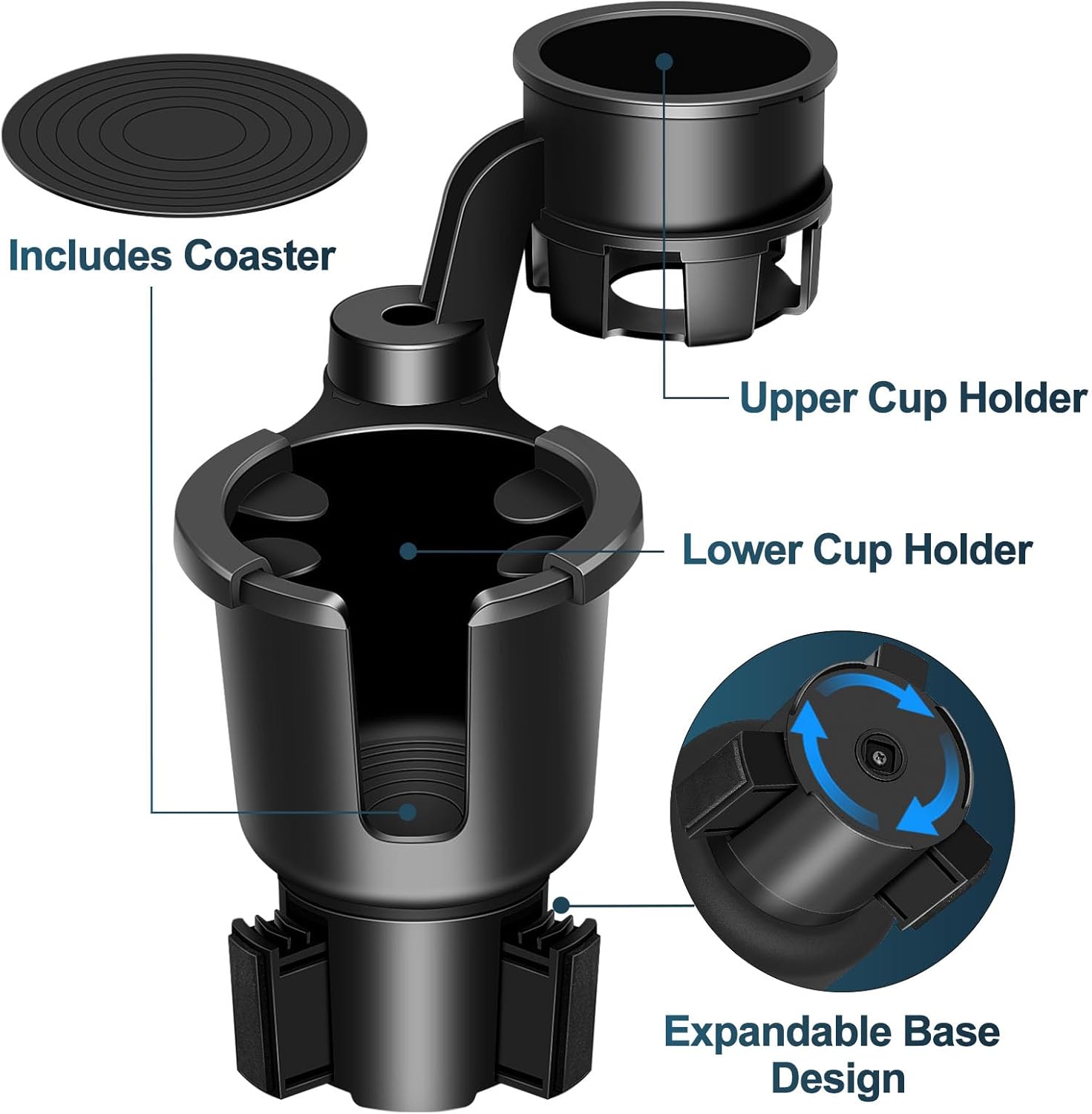 Includes Coaster

Upper Cup Holder

Lower Cup Holder

Expandable Base Design