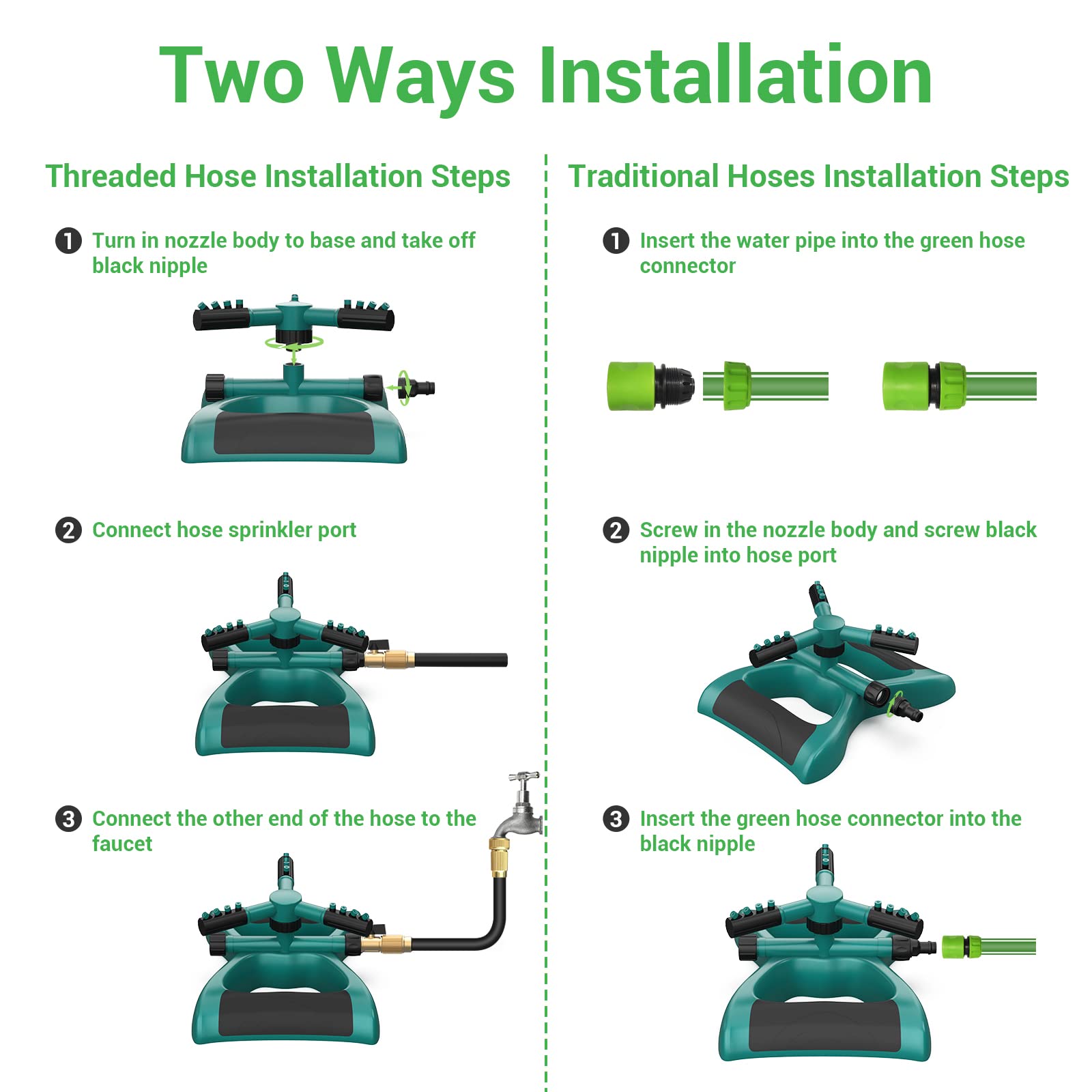 Two Ways Installation

Threaded Hose Installation Steps

1 Turn in nozzle body to base and take off black nipple

2 Connect hose sprinkler port

3 Connect the other end of the hose to the faucet

Traditional Hoses Installation Steps

1 Insert the water pipe into the green hose connector

2 Screw in the nozzle body and screw black nipple into hose port

3 Insert the green hose connector into the black nipple