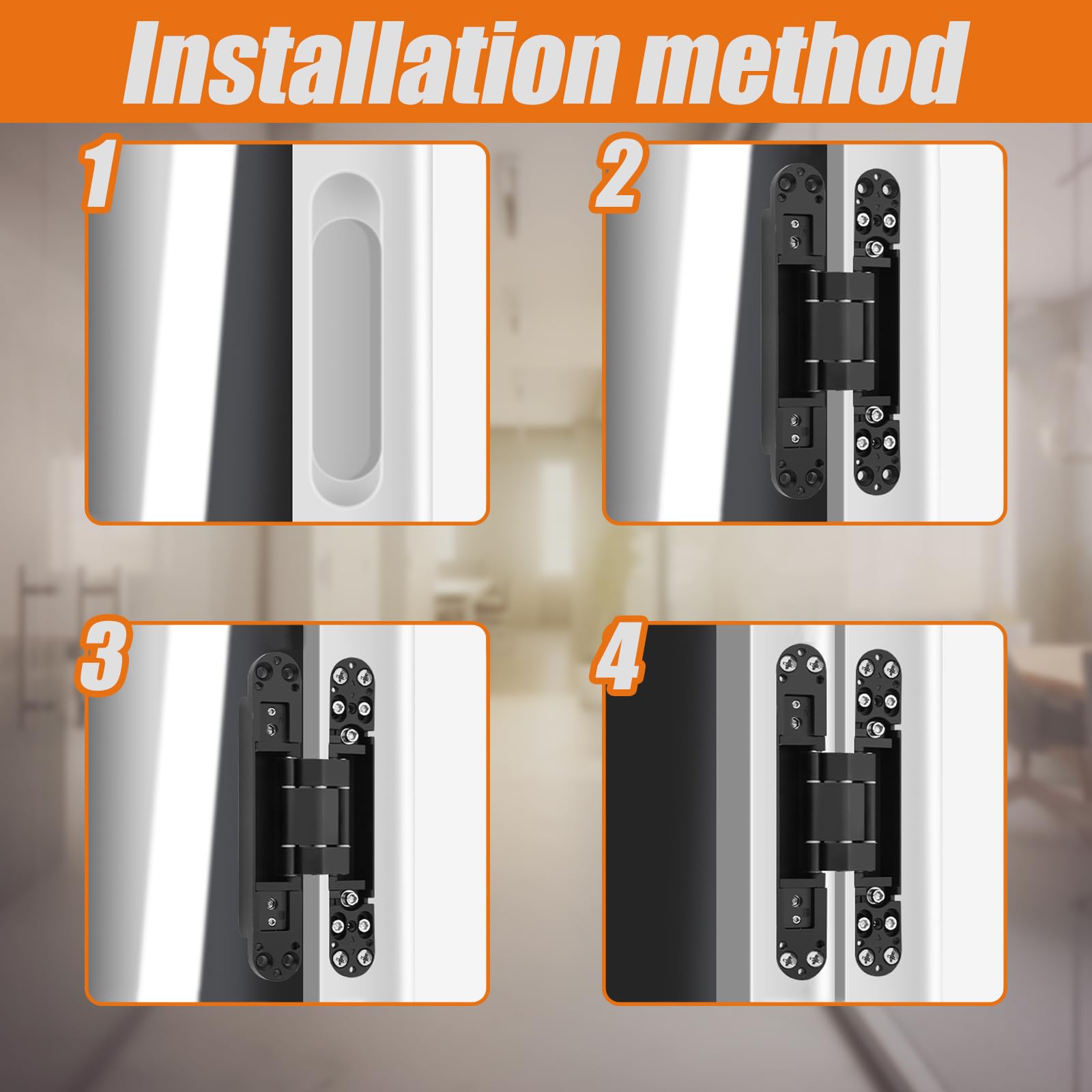 Installation method

1

2

3

4