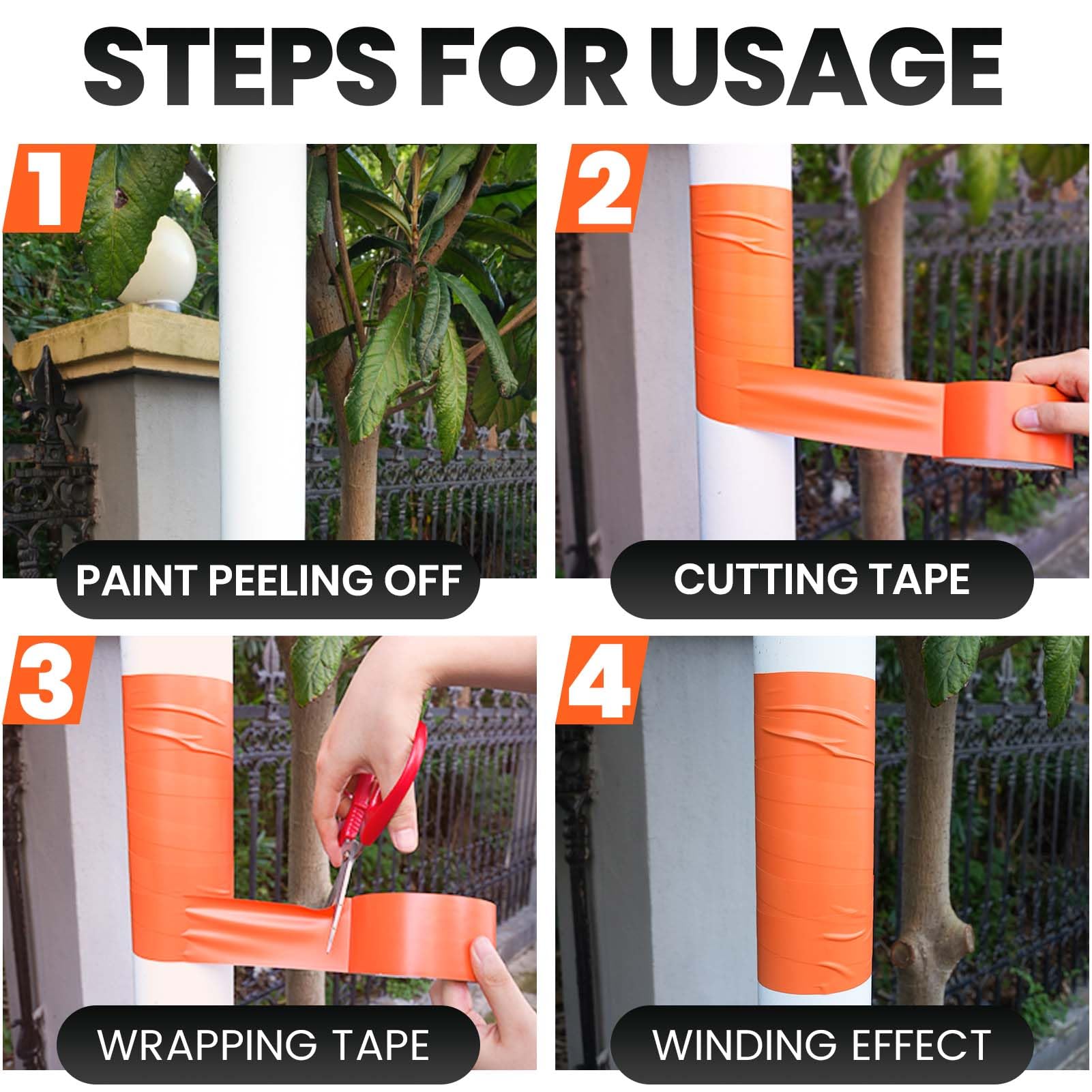 STEPS FOR USAGE

1

PAINT PEELING OFF

2

CUTTING TAPE

3

WRAPPING TAPE

4

WINDING EFFECT