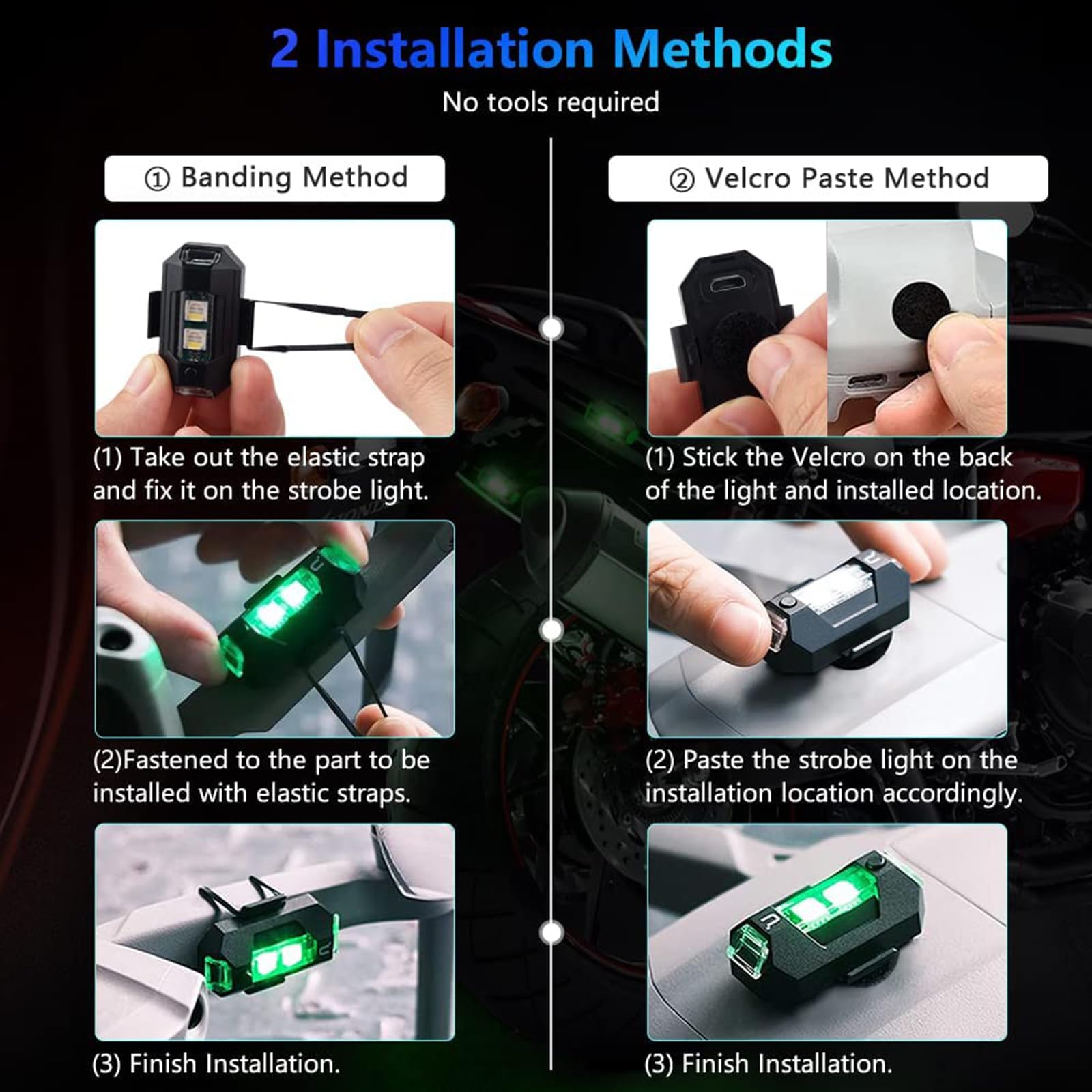 2 Installation Methods
No tools required

① Banding Method

(1) Take out the elastic strap and fix it on the strobe light.

(2)Fastened to the part to be installed with elastic straps.

(3) Finish Installation.

② Velcro Paste Method

(1) Stick the Velcro on the back of the light and installed location.

(2) Paste the strobe light on the installation location accordingly.

(3) Finish Installation.